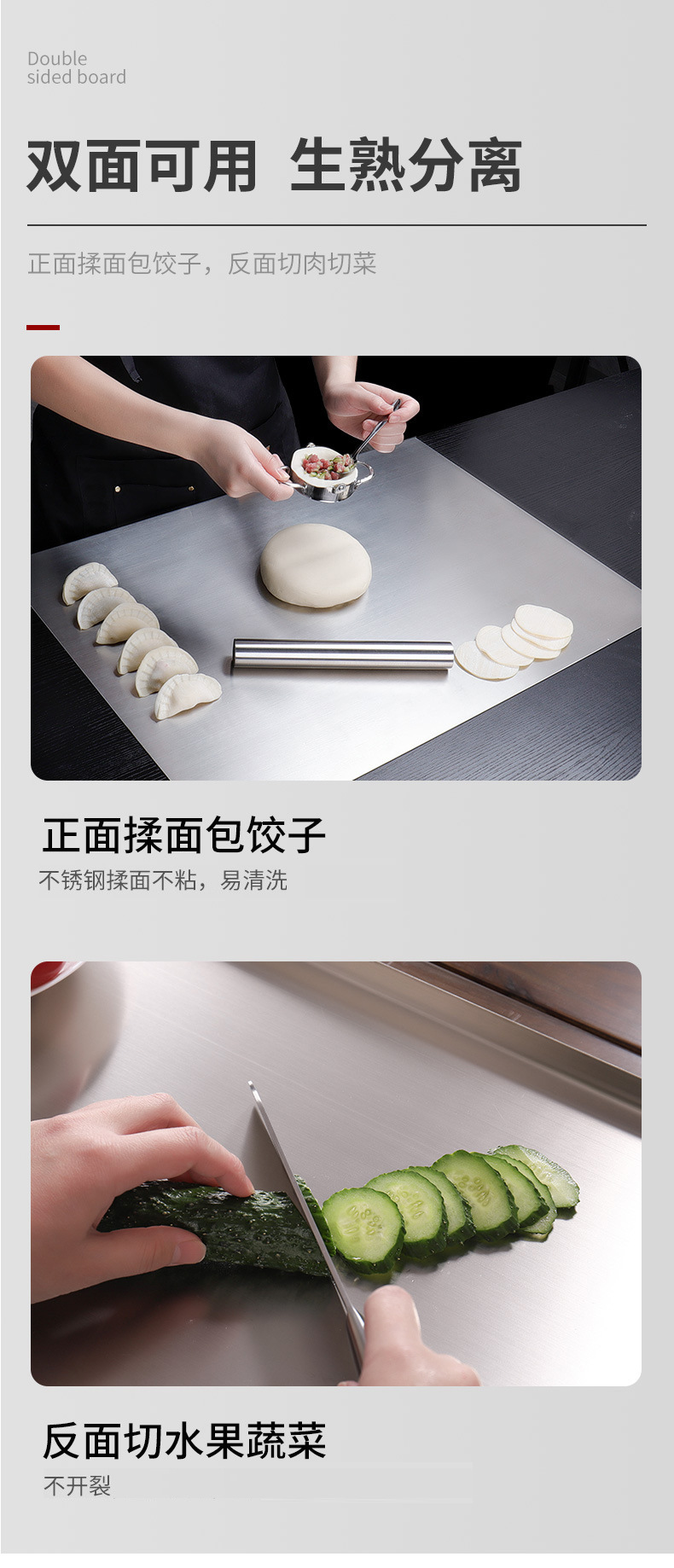 Double sided board

双面可用 生熟分离

正面揉面包饺子，反面切肉切菜

正面揉面包饺子

不锈钢揉面不粘，易清洗

反面切水果蔬菜

不开裂