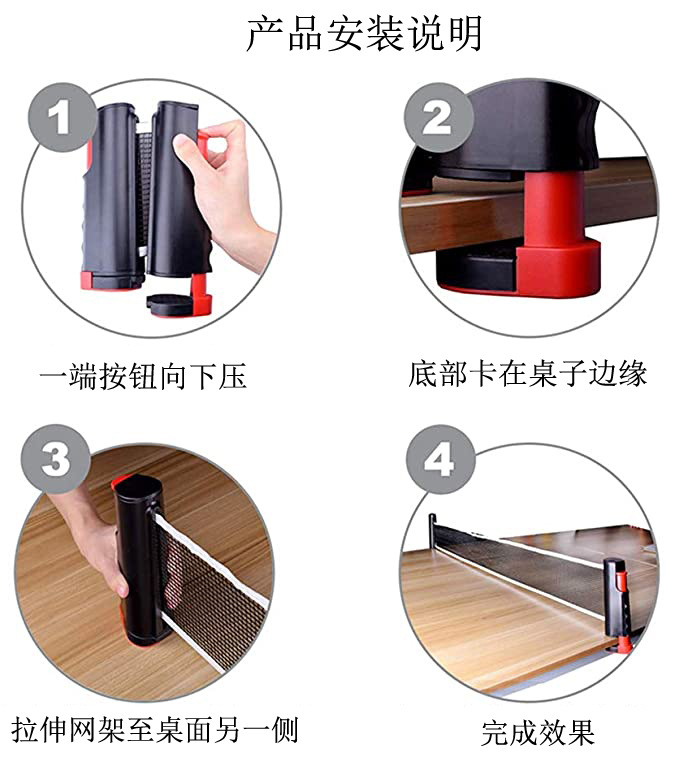 产品安装说明

1

一端按钮向下压

2

底部卡在桌子边缘

3

拉伸网架至桌面另一侧

4

完成效果