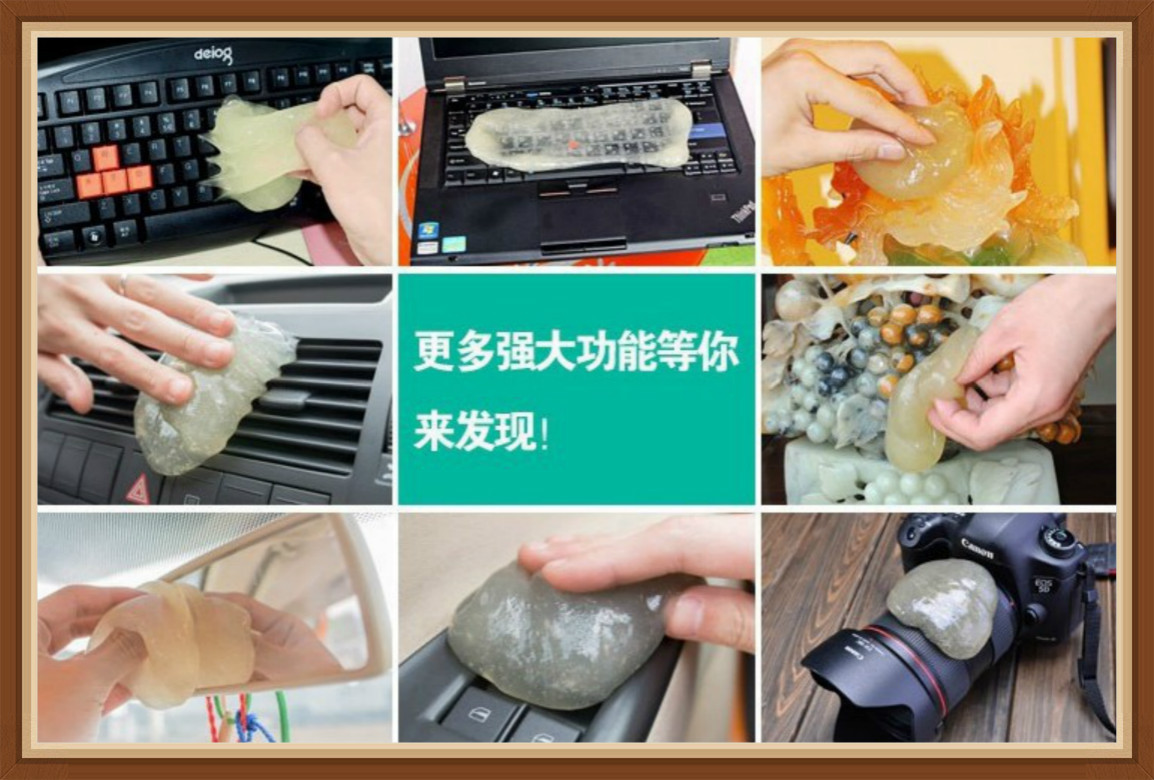 deiog

ThinkPad

更多强大功能等你来发现!

Canon

EOS 5D