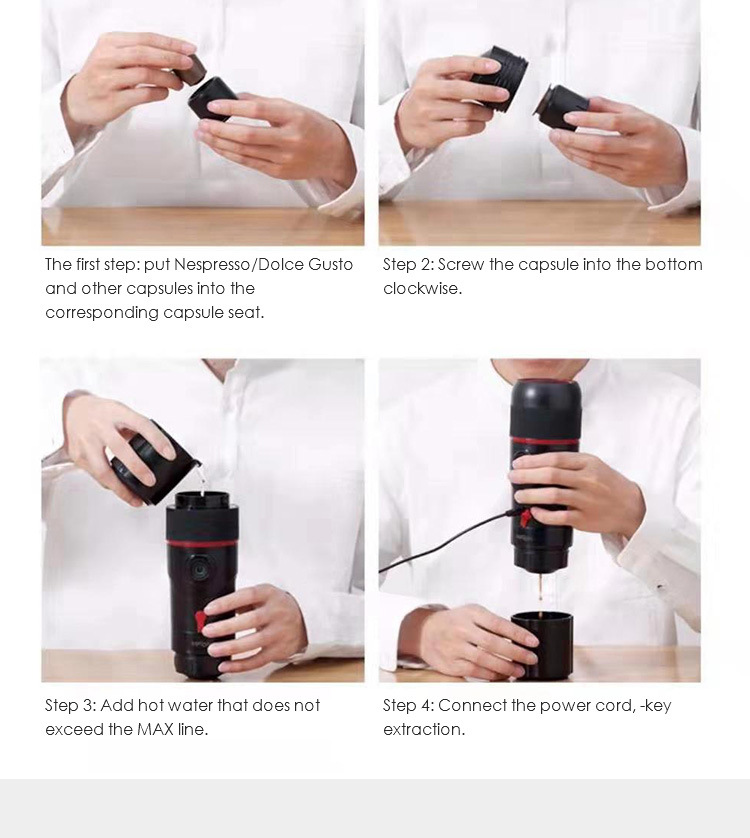 The first step: put Nespresso/Dolce Gusto and other capsules into the corresponding capsule seat.

Step 2: Screw the capsule into the bottom clockwise.

Step 3: Add hot water that does not exceed the MAX line.

Step 4: Connect the power cord, -key extraction.