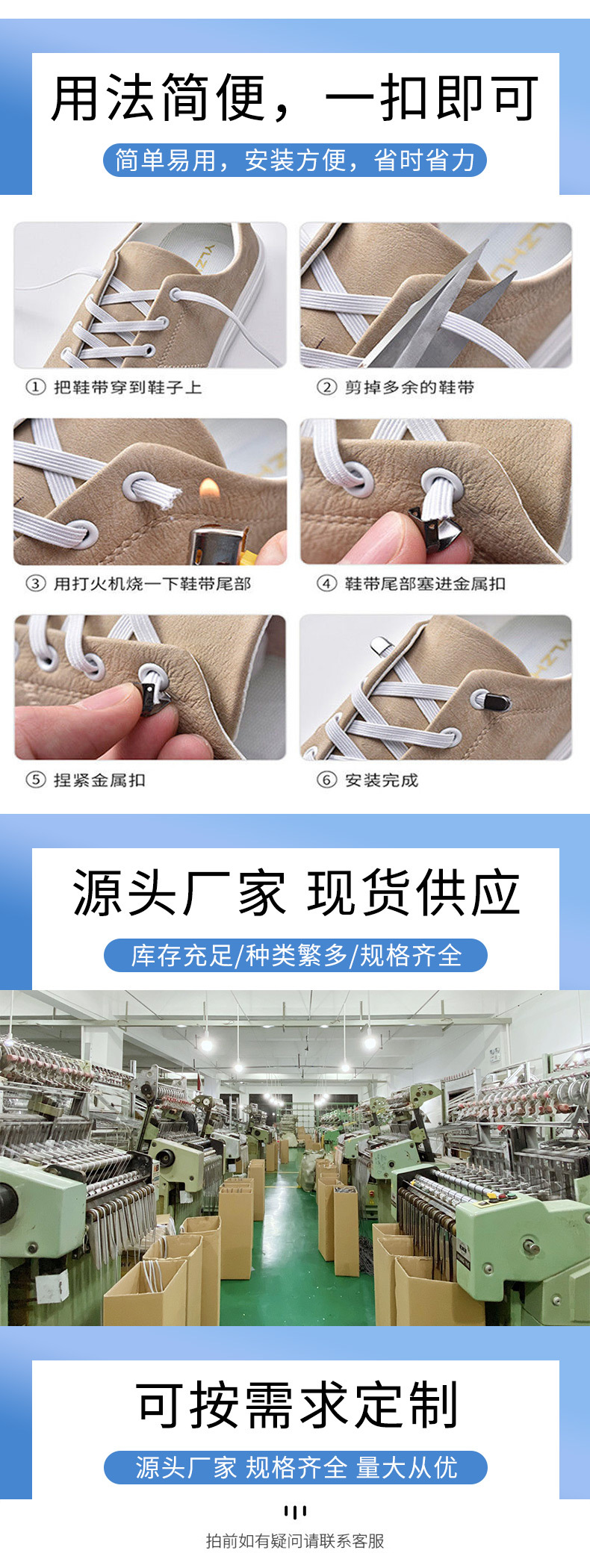 用法简便，一扣即可

简单易用，安装方便，省时省力

① 把鞋带穿到鞋子上

② 剪掉多余的鞋带

③ 用打火机烧一下鞋带尾部

④ 鞋带尾部塞进金属扣

⑤ 捏紧金属扣

⑥ 安装完成

源头厂家 现货供应

库存充足/种类繁多/规格齐全

可按需求定制

源头厂家 规格齐全 量大从优

拍前如有疑问请联系客服