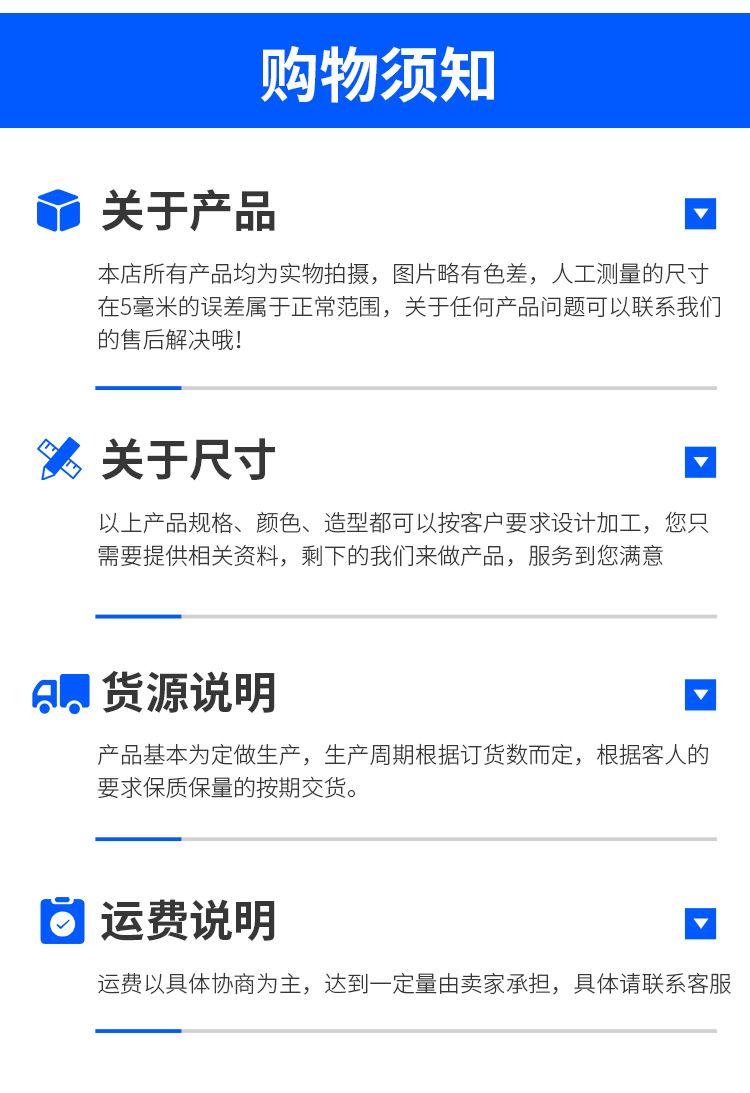 购物须知

关于产品

本店所有产品均为实物拍摄，图片略有色差，人工测量的尺寸在5毫米的误差属于正常范围，关于任何产品问题可以联系我们的售后解决哦!

关于尺寸

以上产品规格、颜色、造型都可以按客户要求设计加工，您只需要提供相关资料，剩下的我们来做产品，服务到您满意

货源说明

产品基本为定做生产，生产周期根据订货数而定，根据客人的要求保质保量的按期交货。

运费说明

运费以具体协商为主，达到一定量由卖家承担，具体请联系客服