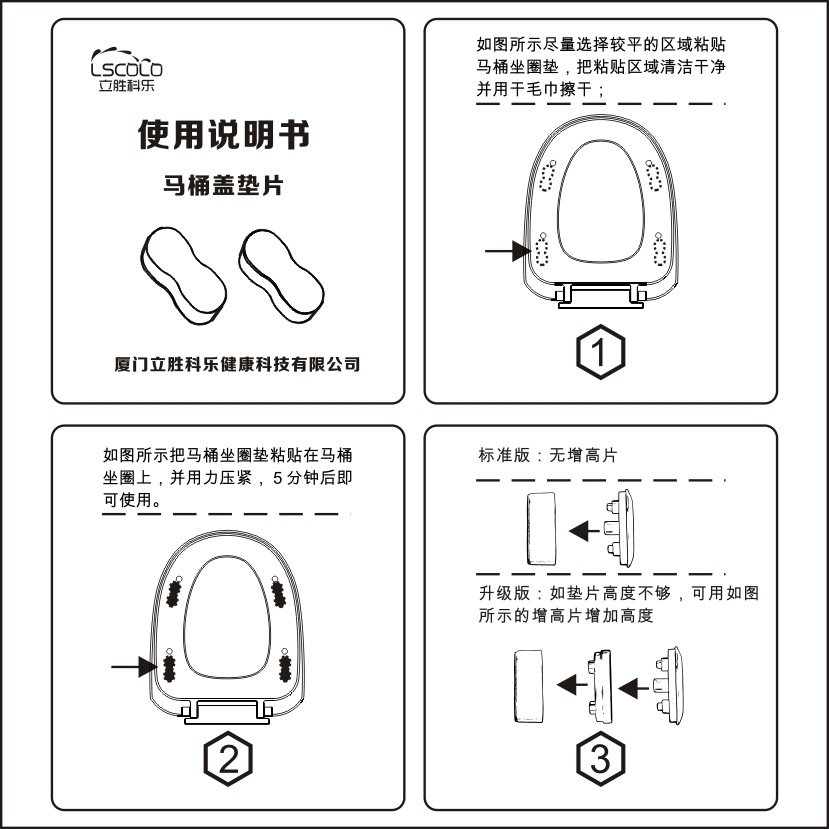 LSCOLO
立胜科乐

使用说明书

马桶盖垫片

厦门立胜科乐健康科技有限公司

如图所示尽量选择较平的区域粘贴马桶坐圈垫，把粘贴区域清洁干净并用干毛巾擦干；

1

如图所示把马桶坐圈垫粘贴在马桶坐圈上，并用力压紧，5分钟后即可使用。

2

标准版：无增高片

升级版：如垫片高度不够，可用如图所示的增高片增加高度

3