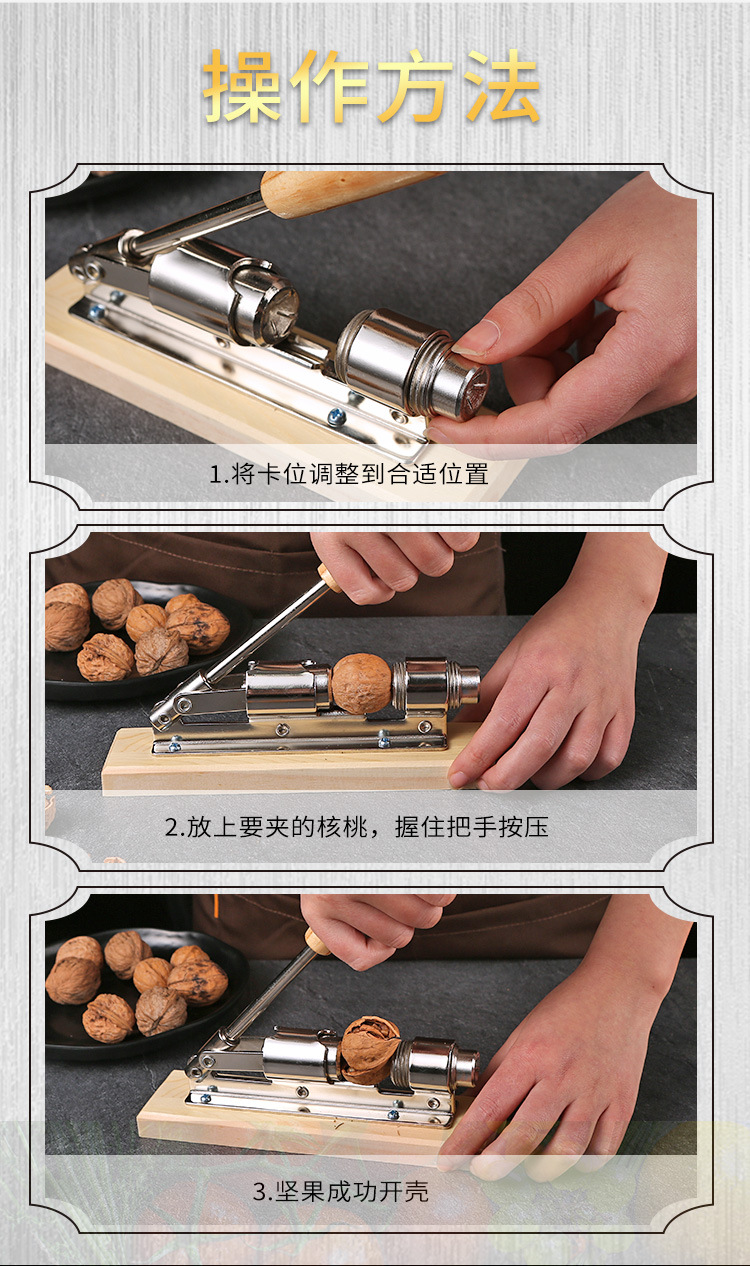 操作方法

1.将卡位调整到合适位置

2.放上要夹的核桃，握住把手按压

3.坚果成功开壳