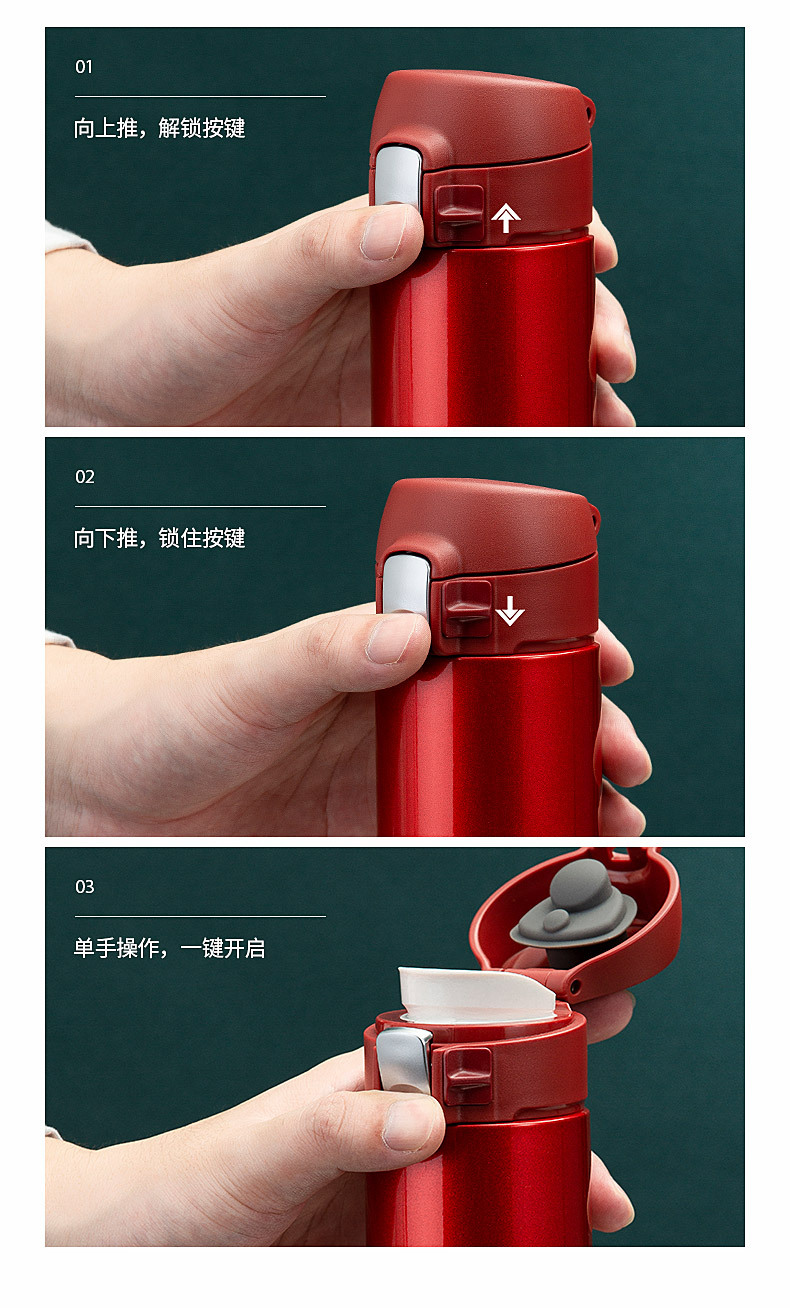 01

向上推，解锁按键

02

向下推，锁住按键

03

单手操作，一键开启