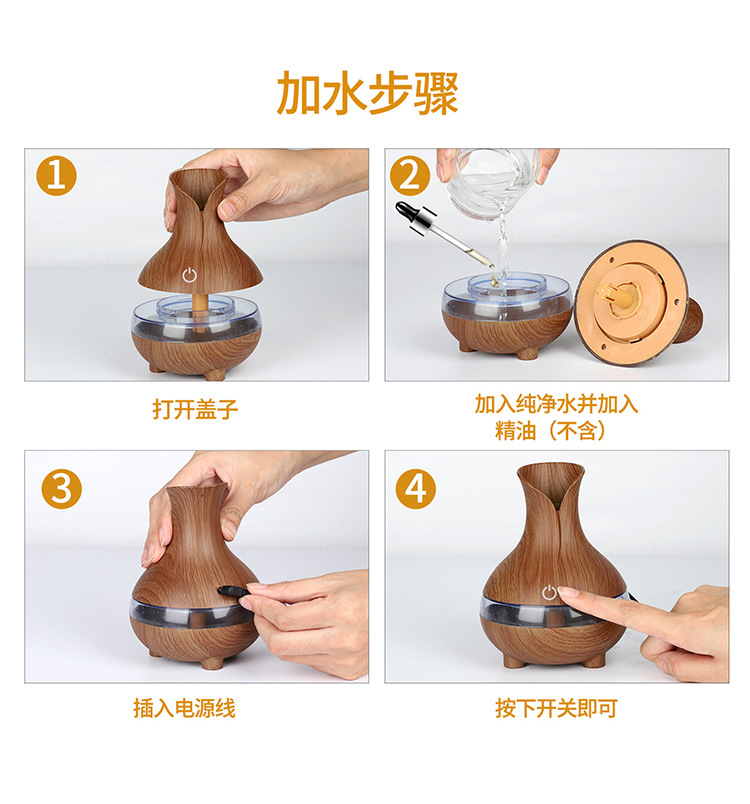 加水步骤

1

打开盖子

2

加入纯净水并加入精油（不含）

3

插入电源线

4

按下开关即可