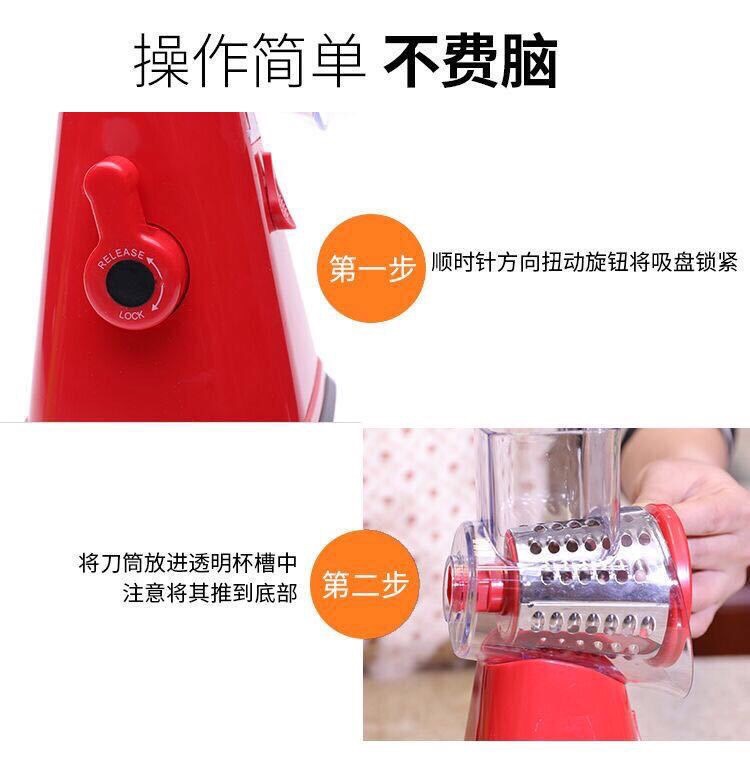 操作简单 不费脑

RELEASE

LOCK

第一步 顺时针方向扭动旋钮将吸盘锁紧

将刀筒放进透明杯槽中
注意将其推到底部

第二步