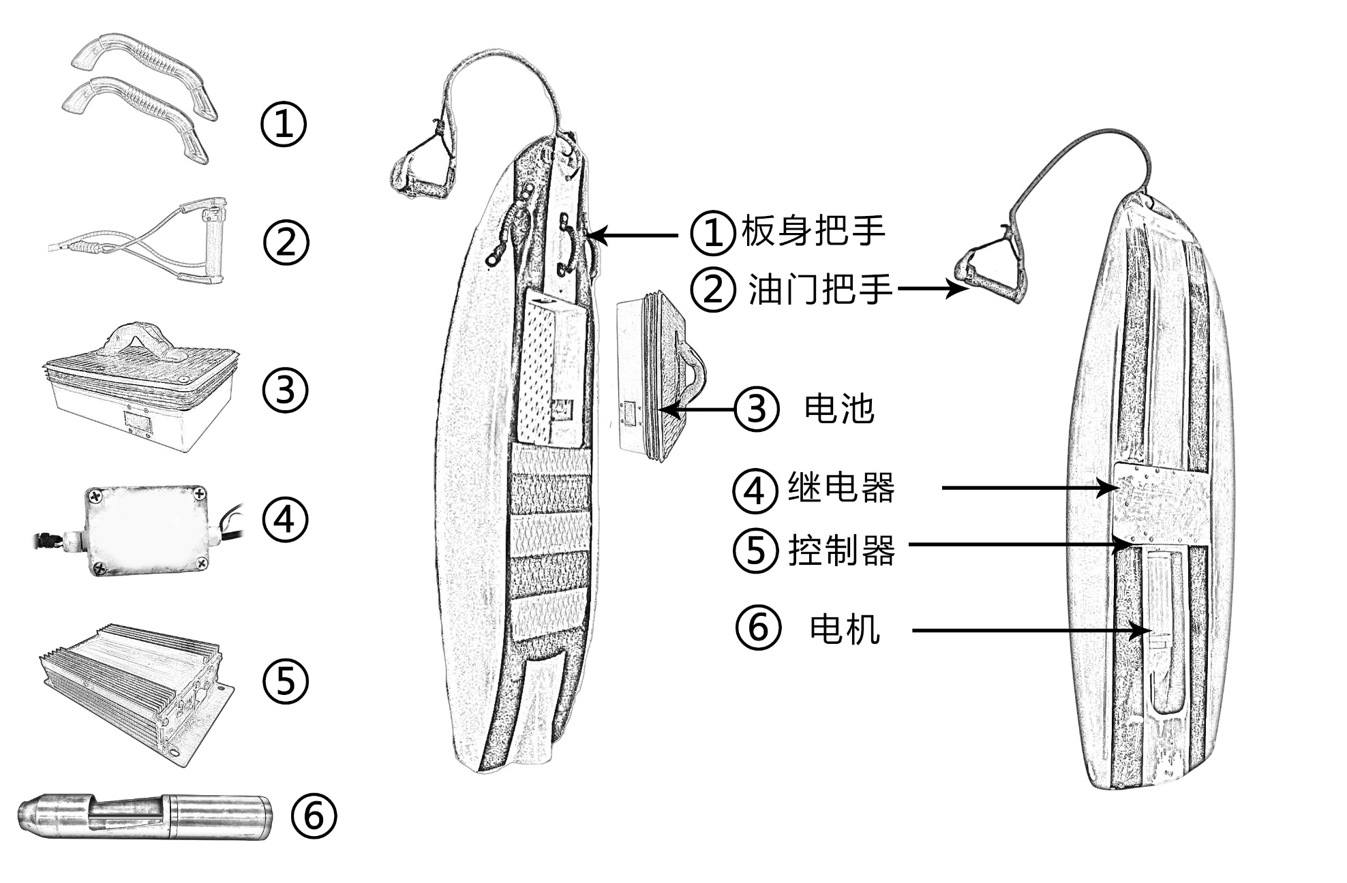 ①
②
③
④
⑤
⑥

① 板身把手
② 油门把手
③ 电池
④ 继电器
⑤ 控制器
⑥ 电机