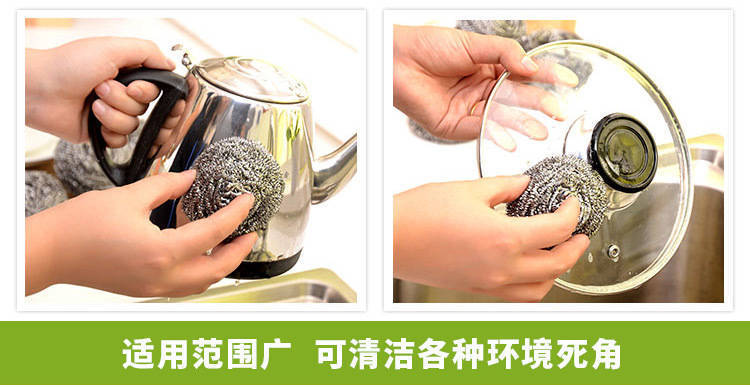 适用范围广 可清洁各种环境死角