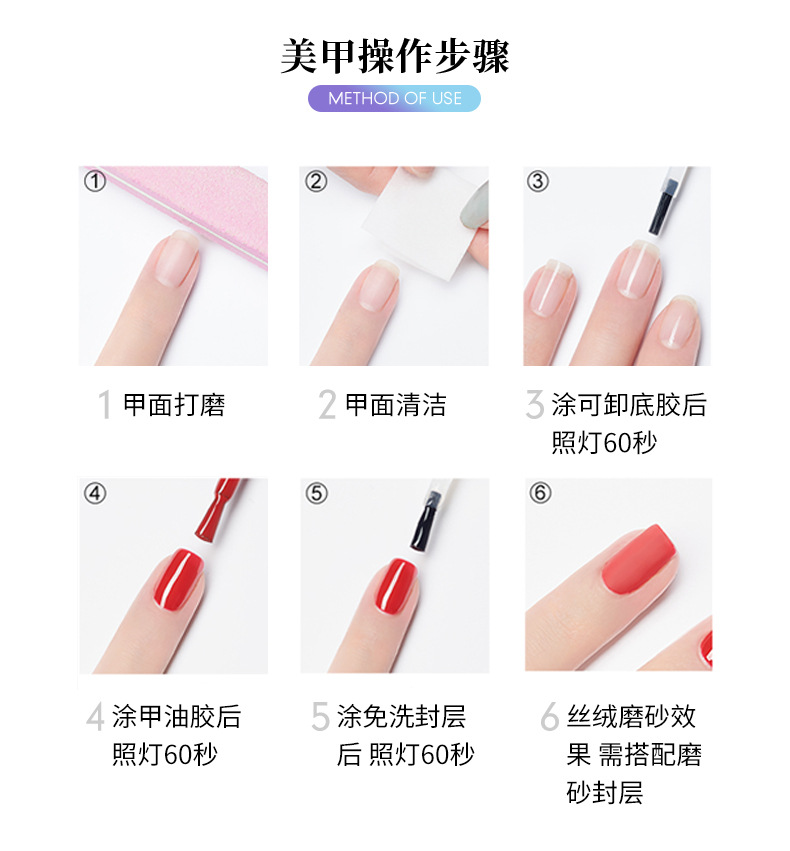 美甲操作步骤

METHOD OF USE

①

1 甲面打磨

②

2 甲面清洁

③

3 涂可卸底胶后照灯60秒

④

4 涂甲油胶后照灯60秒

⑤

5 涂免洗封层后 照灯60秒

⑥

6 丝绒磨砂效果 需搭配磨砂封层