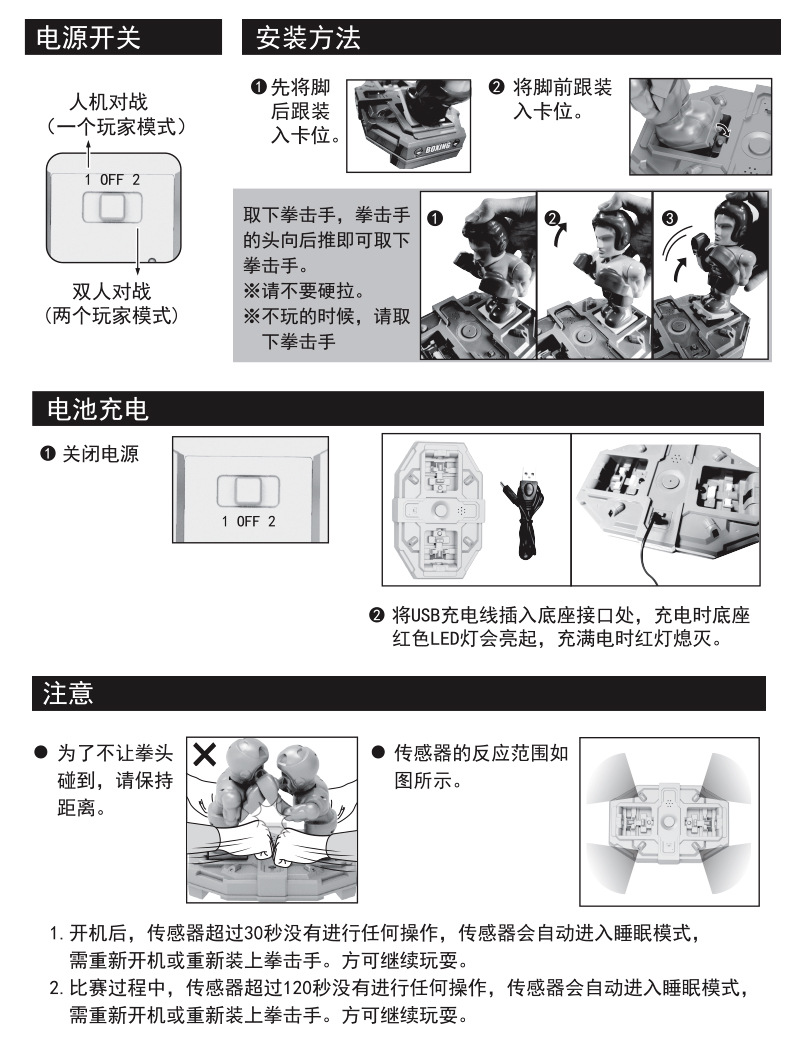 电源开关

人机对战
（一个玩家模式）

1 OFF 2

双人对战
（两个玩家模式）

安装方法

❶ 先将脚后跟装入卡位。

BOXING

❷ 将脚前跟装入卡位。

取下拳击手，拳击手的头向后推即可取下拳击手。
※请不要硬拉。
※不玩的时候，请取下拳击手

❶ ❷ ❸

电池充电

❶ 关闭电源

1 OFF 2

❷ 将USB充电线插入底座接口处，充电时底座红色LED灯会亮起，充满电时红灯熄灭。

注意

● 为了不让拳头碰到，请保持距离。

● 传感器的反应范围如图所示。

1. 开机后，传感器超过30秒没有进行任何操作，传感器会自动进入睡眠模式，需重新开机或重新装上拳击手。方可继续玩耍。
2. 比赛过程中，传感器超过120秒没有进行任何操作，传感器会自动进入睡眠模式，需重新开机或重新装上拳击手。方可继续玩耍。