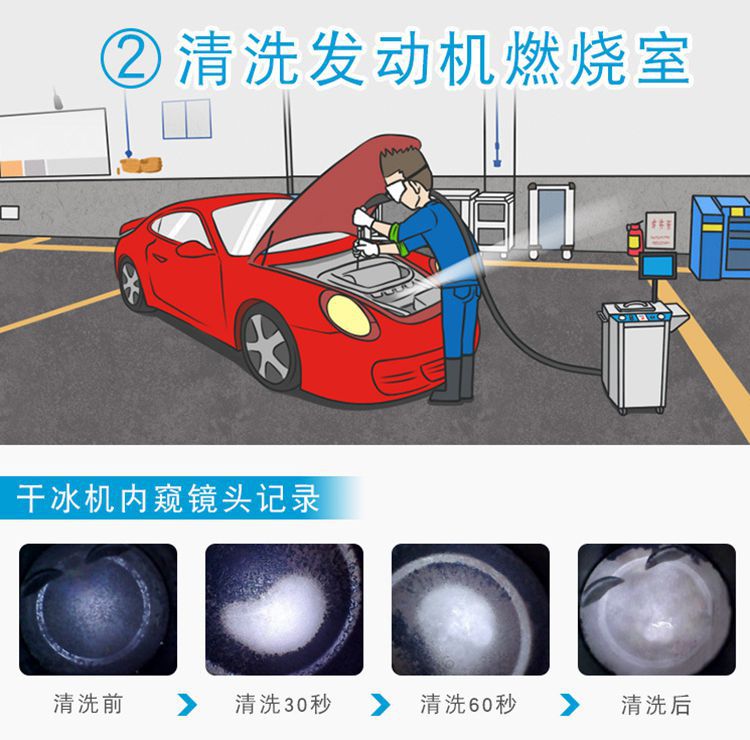 ② 清洗发动机燃烧室

干冰机内窥镜头记录

清洗前

清洗30秒

清洗60秒

清洗后