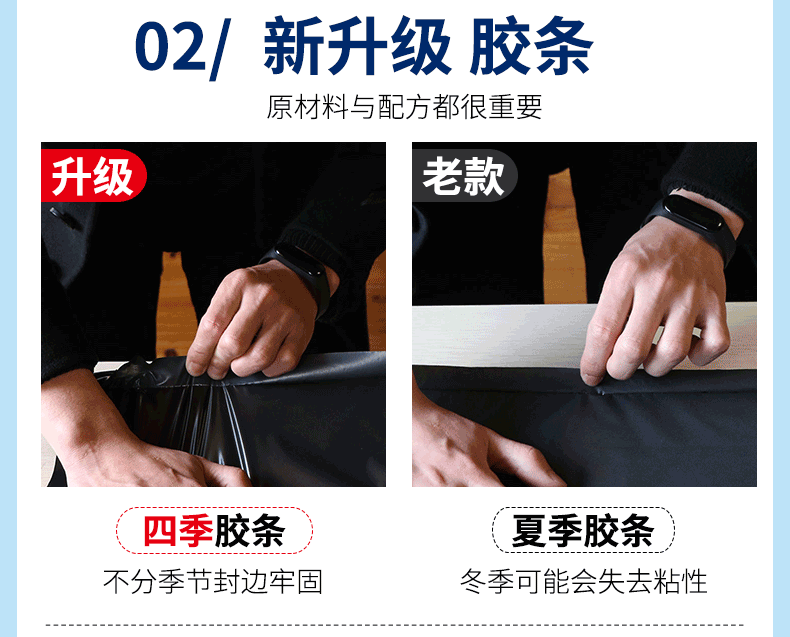 02/ 新升级 胶条

原材料与配方都很重要

升级

老款

四季胶条

不分季节封边牢固

夏季胶条

冬季可能会失去粘性