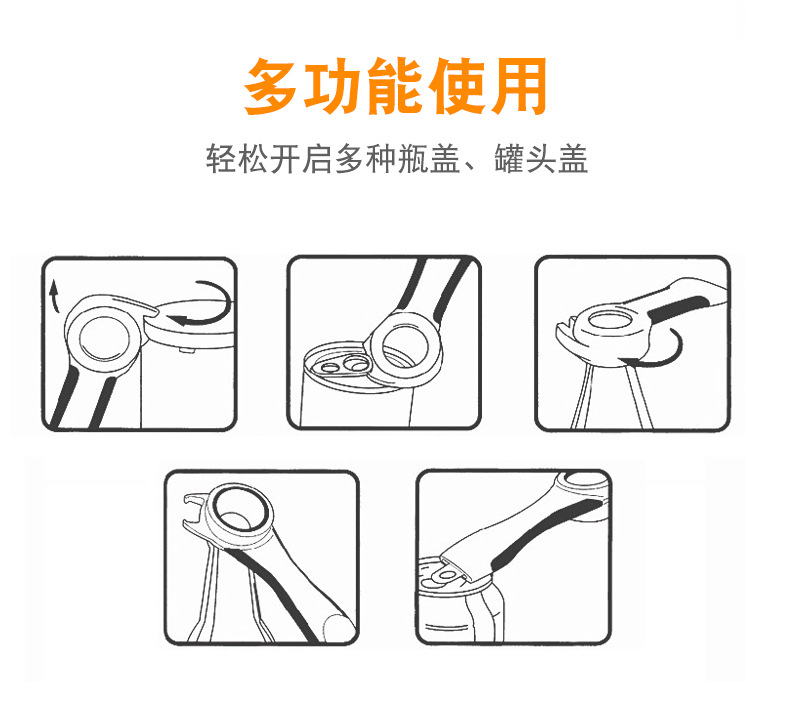 多功能使用

轻松开启多种瓶盖、罐头盖