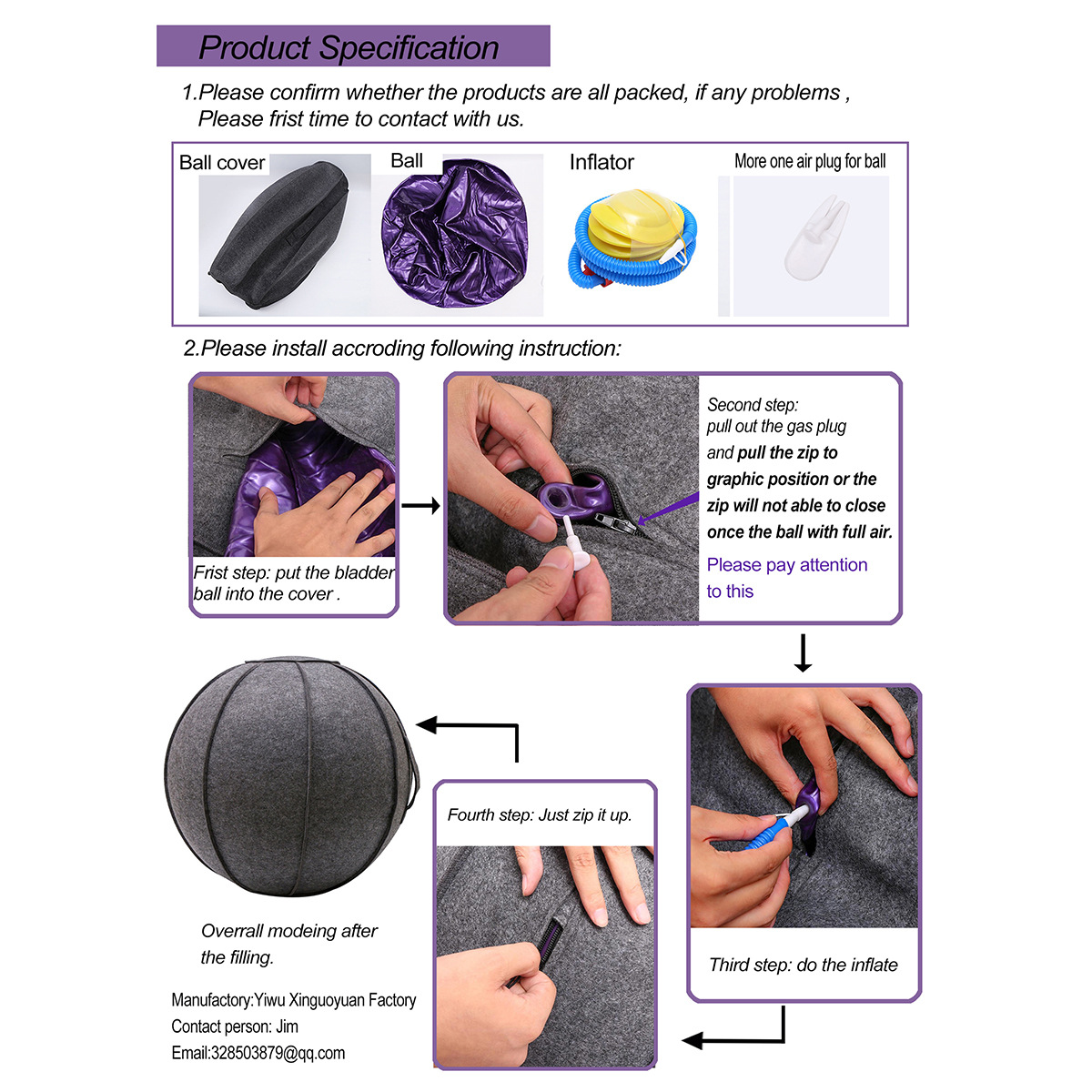 Product Specification

1.Please confirm whether the products are all packed, if any problems , Please frist time to contact with us.

Ball cover

Ball

Inflator

More one air plug for ball

2.Please install accroding following instruction:

Frist step: put the bladder ball into the cover .

Second step: pull out the gas plug and pull the zip to graphic position or the zip will not able to close once the ball with full air.

Please pay attention to this

Third step: do the inflate

Fourth step: Just zip it up.

Overrall modeing after the filling.

Manufactory:Yiwu Xinguoyuan Factory
Contact person: Jim
Email:328503879@qq.com