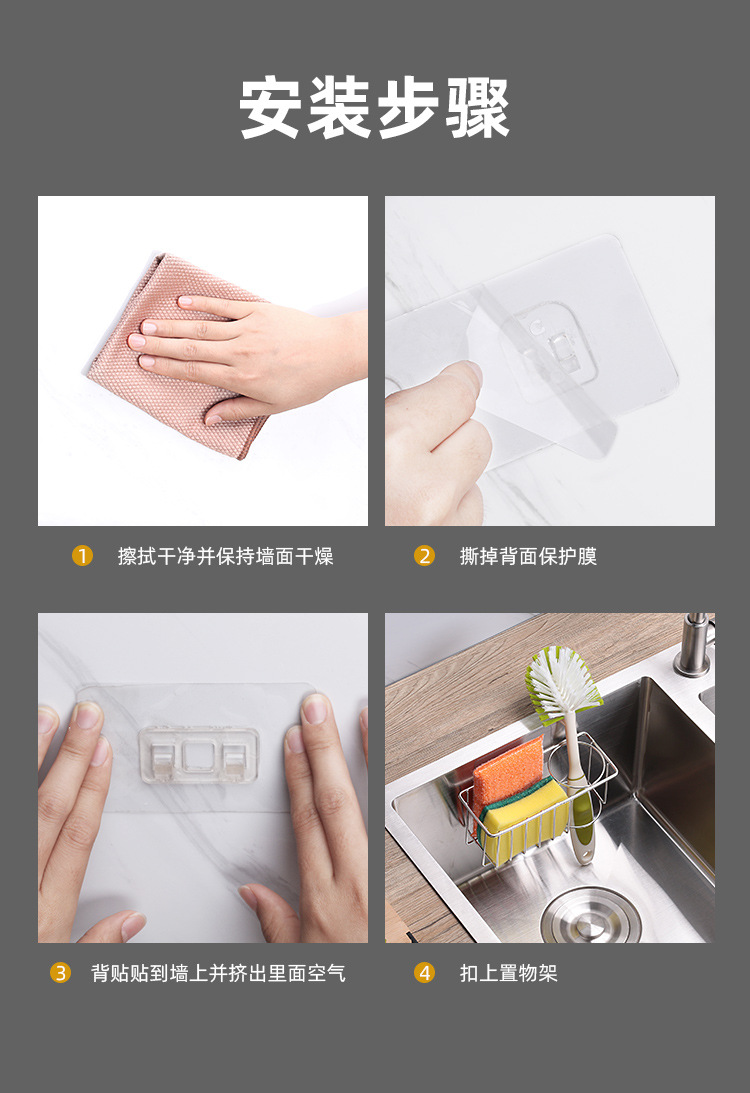 安装步骤

1 擦拭干净并保持墙面干燥

2 撕掉背面保护膜

3 背贴贴到墙上并挤出里面空气

4 扣上置物架