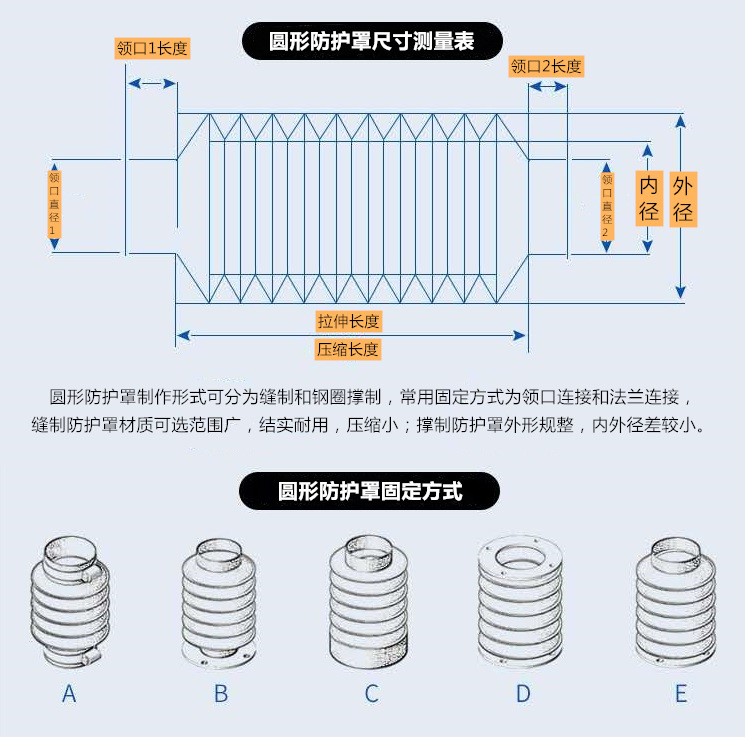 圆形防护罩尺寸测量表

领口1长度

领口2长度

领口直径1

领口直径2

内径

外径

拉伸长度

压缩长度

圆形防护罩制作形式可分为缝制和钢圈撑制，常用固定方式为领口连接和法兰连接，缝制防护罩材质可选范围广，结实耐用，压缩小；撑制防护罩外形规整，内外径差较小。

圆形防护罩固定方式

A

B

C

D

E