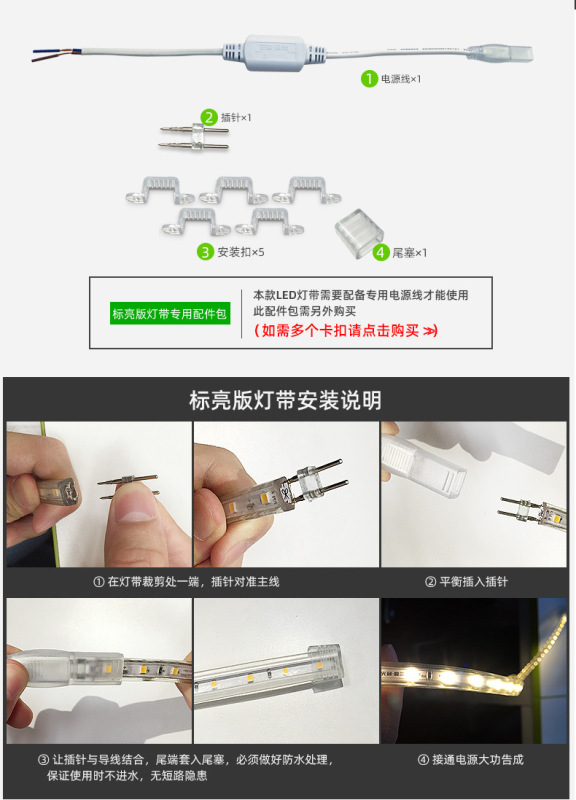 1 电源线×1

2 插针×1

3 安装扣×5

4 尾塞×1

标亮版灯带专用配件包

本款LED灯带需要配备专用电源线才能使用 此配件包需另外购买
（如需多个卡扣请点击购买 >>）

标亮版灯带安装说明

① 在灯带裁剪处一端，插针对准主线

② 平衡插入插针

③ 让插针与导线结合，尾端套入尾塞，必须做好防水处理，保证使用时不进水，无短路隐患

④ 接通电源大功告成