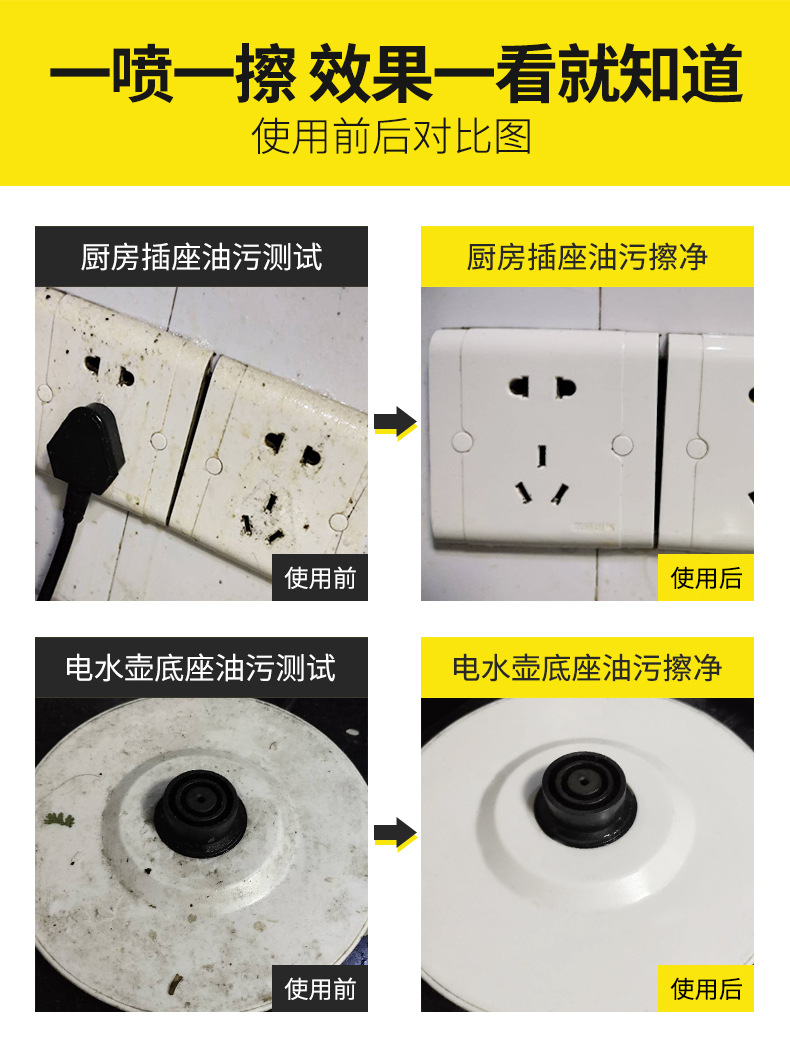 一喷一擦 效果一看就知道
使用前后对比图

厨房插座油污测试

使用前

厨房插座油污擦净

使用后

电水壶底座油污测试

使用前

电水壶底座油污擦净

使用后