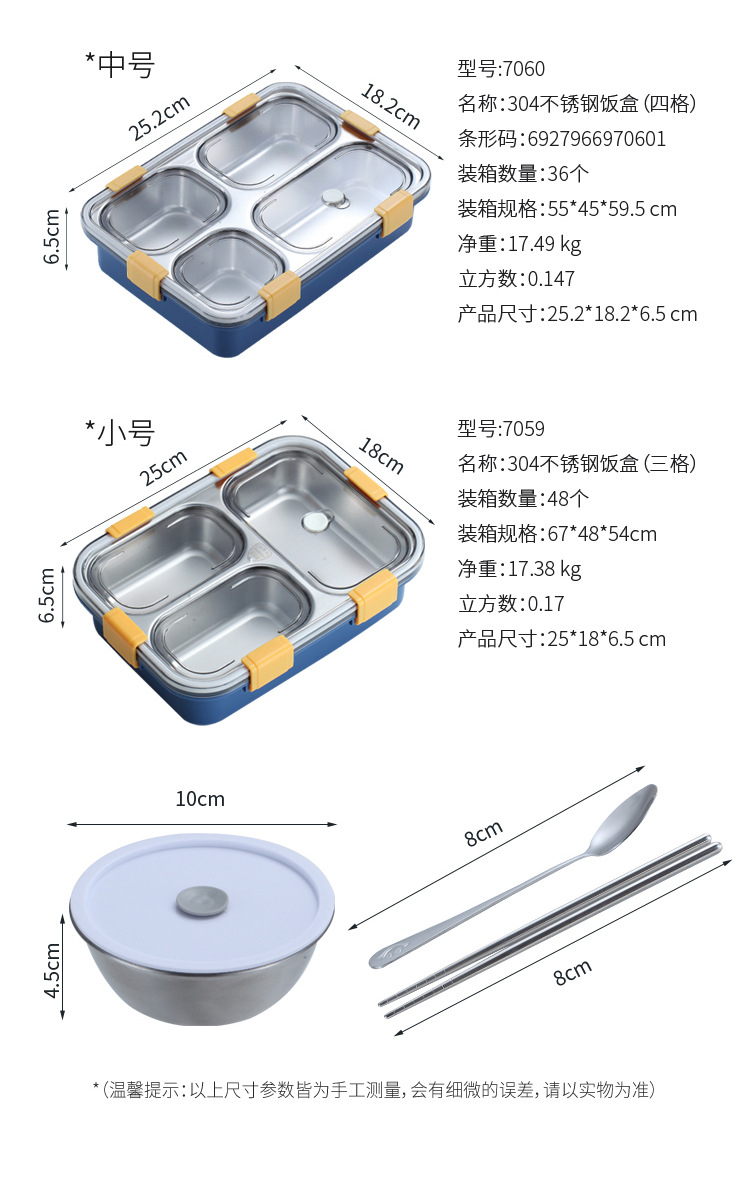 *中号

25.2cm
18.2cm
6.5cm

型号:7060
名称:304不锈钢饭盒(四格)
条形码:6927966970601
装箱数量:36个
装箱规格:55*45*59.5 cm
净重:17.49 kg
立方数:0.147
产品尺寸:25.2*18.2*6.5 cm

*小号

25cm
18cm
6.5cm

型号:7059
名称:304不锈钢饭盒(三格)
装箱数量:48个
装箱规格:67*48*54cm
净重:17.38 kg
立方数:0.17
产品尺寸:25*18*6.5 cm

10cm
4.5cm
8cm
8cm

*(温馨提示:以上尺寸参数皆为手工测量,会有细微的误差,请以实物为准)