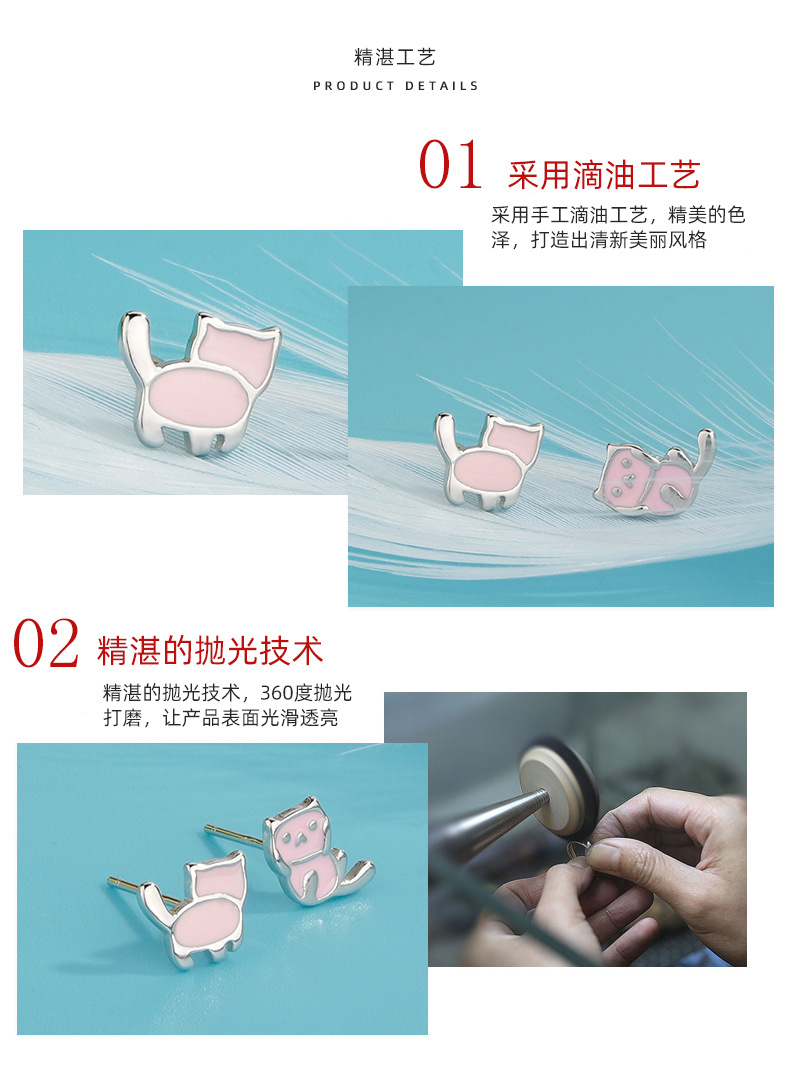 精湛工艺
PRODUCT DETAILS

01 采用滴油工艺

采用手工滴油工艺，精美的色泽，打造出清新美丽风格

02 精湛的抛光技术

精湛的抛光技术，360度抛光打磨，让产品表面光滑透亮