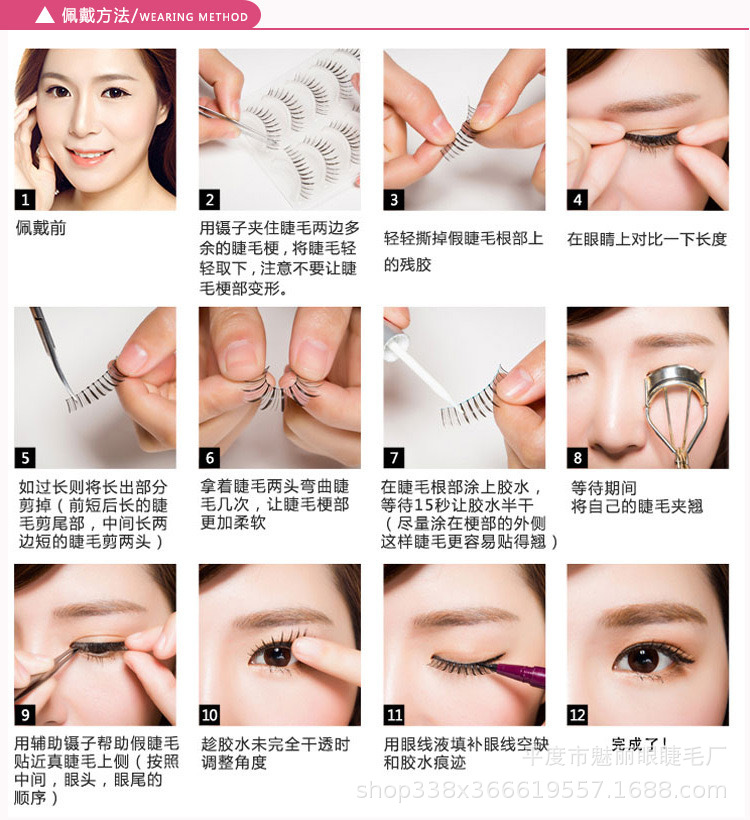 佩戴方法/WEARING METHOD

1
佩戴前

2
用镊子夹住睫毛两边多余的睫毛梗，将睫毛轻轻取下，注意不要让睫毛梗部变形。

3
轻轻撕掉假睫毛根部上的残胶

4
在眼睛上对比一下长度

5
如过长则将长出部分剪掉（前短后长的睫毛剪尾部，中间长两边短的睫毛剪两头）

6
拿着睫毛两头弯曲睫毛几次，让睫毛梗部更加柔软

7
在睫毛根部涂上胶水，等待15秒让胶水半干（尽量涂在梗部的外侧这样睫毛更容易贴得翘）

8
等待期间将自己的睫毛夹翘

9
用辅助镊子帮助假睫毛贴近真睫毛上侧（按照中间，眼头，眼尾的顺序）

10
趁胶水未完全干透时调整角度

11
用眼线液填补眼线空缺和胶水痕迹

12
完成了！

平度市魅丽眼睫毛厂
shop338x366619557.1688.com