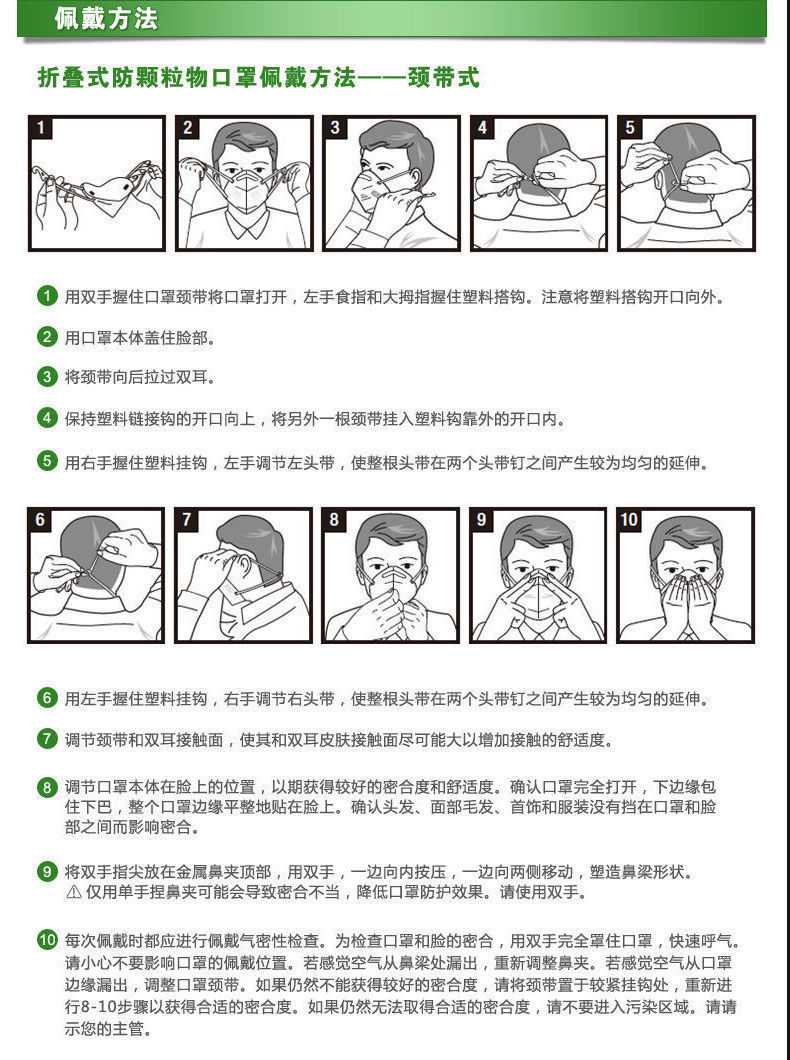 佩戴方法

折叠式防颗粒物口罩佩戴方法——颈带式

1
2
3
4
5

1 用双手握住口罩颈带将口罩打开，左手食指和大拇指握住塑料搭钩。注意将塑料搭钩开口向外。

2 用口罩本体盖住脸部。

3 将颈带向后拉过双耳。

4 保持塑料链接钩的开口向上，将另外一根颈带挂入塑料钩靠外的开口内。

5 用右手握住塑料挂钩，左手调节左头带，使整根头带在两个头带钉之间产生较为均匀的延伸。

6
7
8
9
10

6 用左手握住塑料挂钩，右手调节右头带，使整根头带在两个头带钉之间产生较为均匀的延伸。

7 调节颈带和双耳接触面，使其和双耳皮肤接触面尽可能大以增加接触的舒适度。

8 调节口罩本体在脸上的位置，以期获得较好的密合度和舒适度。确认口罩完全打开，下边缘包住下巴，整个口罩边缘平整地贴在脸上。确认头发、面部毛发、首饰和服装没有挡在口罩和脸部之间而影响密合。

9 将双手指尖放在金属鼻夹顶部，用双手，一边向内按压，一边向两侧移动，塑造鼻梁形状。
⚠ 仅用单手捏鼻夹可能会导致密合不当，降低口罩防护效果。请使用双手。

10 每次佩戴时都应进行佩戴气密性检查。为检查口罩和脸的密合，用双手完全罩住口罩，快速呼气。请小心不要影响口罩的佩戴位置。若感觉空气从鼻梁处漏出，重新调整鼻夹。若感觉空气从口罩边缘漏出，调整口罩颈带。如果仍然不能获得较好的密合度，请将颈带置于较紧挂钩处，重新进行8-10步骤以获得合适的密合度。如果仍然无法取得合适的密合度，请不要进入污染区域。请请示您的主管。