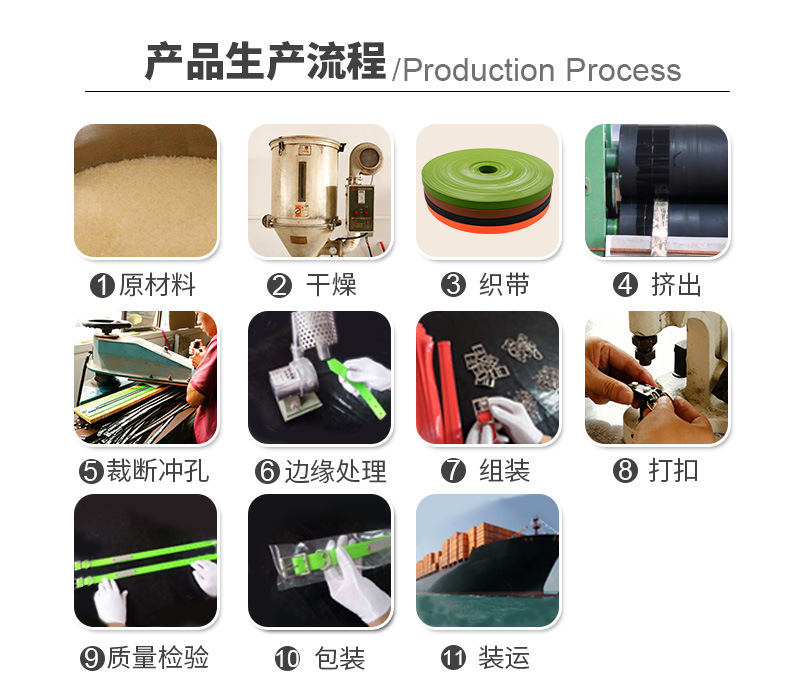 产品生产流程/Production Process

❶原材料 ❷ 干燥 ❸ 织带 ❹ 挤出

❺裁断冲孔 ❻边缘处理 ❼ 组装 ❽ 打扣

❾质量检验 ❿ 包装 ⓫ 装运