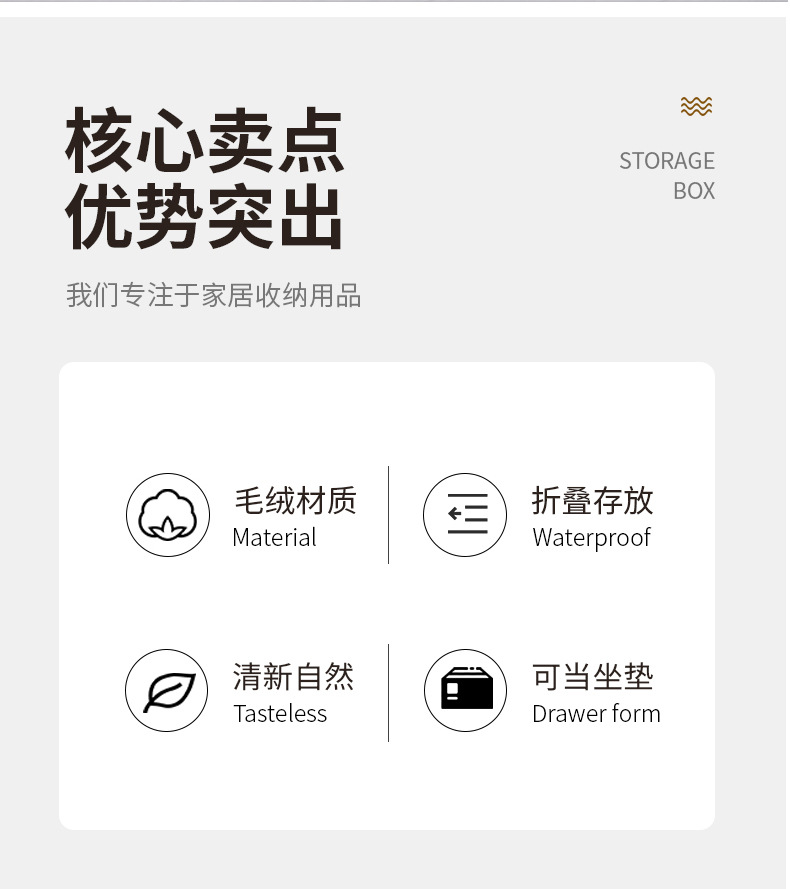 核心卖点
优势突出

STORAGE
BOX

我们专注于家居收纳用品

毛绒材质
Material

折叠存放
Waterproof

清新自然
Tasteless

可当坐垫
Drawer form