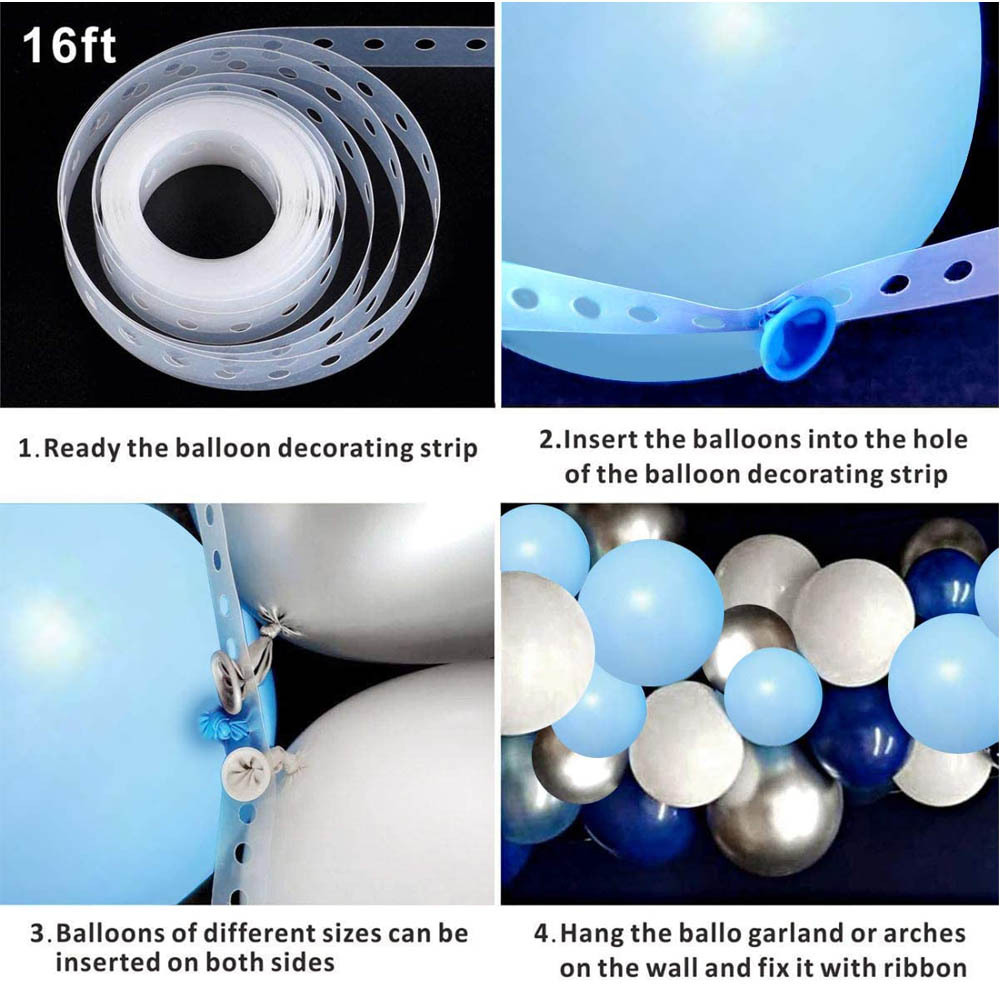 16ft

1.Ready the balloon decorating strip

2.Insert the balloons into the hole of the balloon decorating strip

3.Balloons of different sizes can be inserted on both sides

4.Hang the ballo garland or arches on the wall and fix it with ribbon