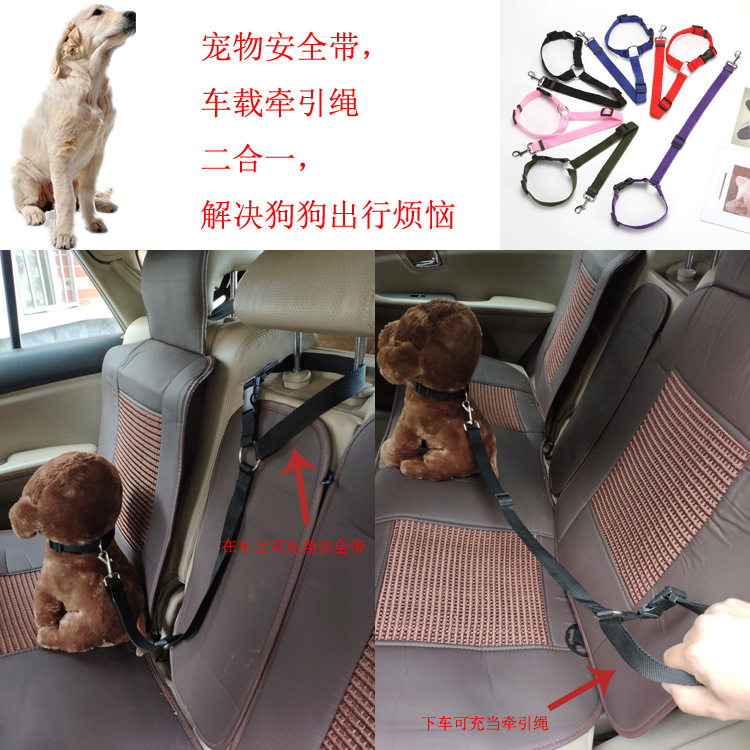 宠物安全带，
车载牵引绳
二合一，
解决狗狗出行烦恼

在车上可充当安全带

下车可充当牵引绳