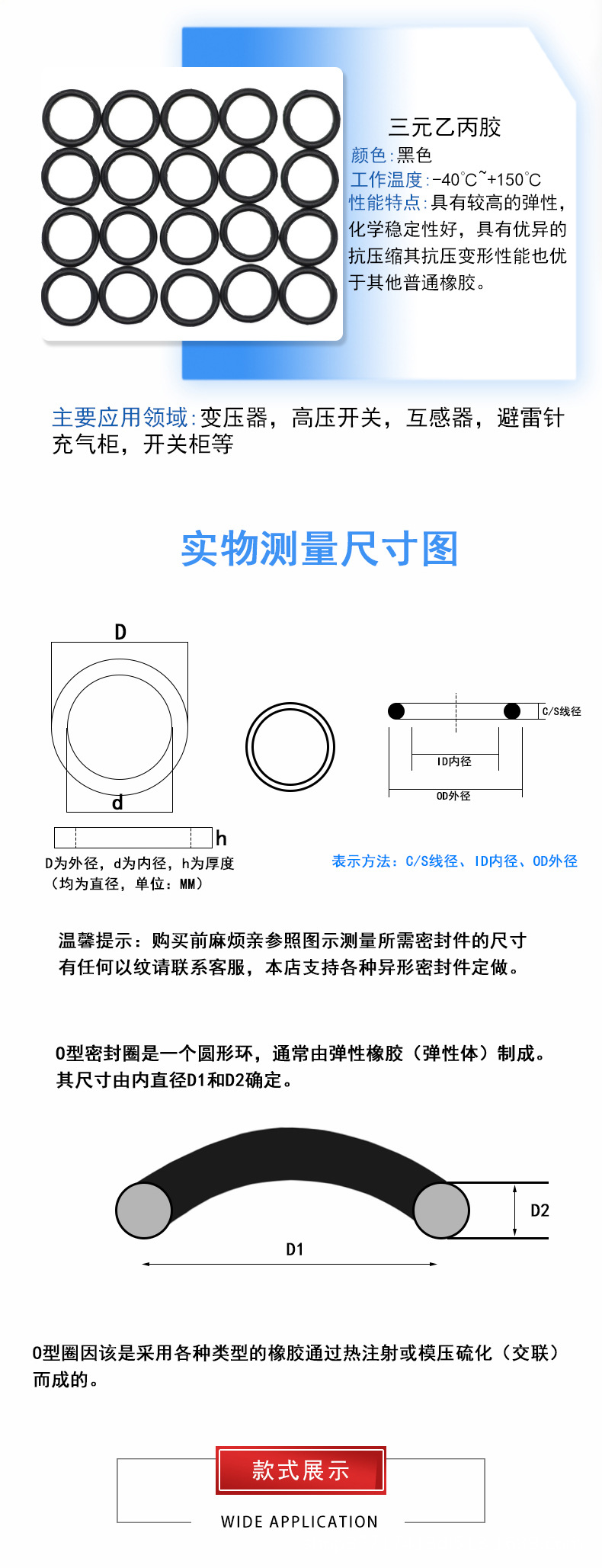 三元乙丙胶
颜色:黑色
工作温度:-40℃~+150℃
性能特点:具有较高的弹性，化学稳定性好，具有优异的抗压缩其抗压变形性能也优于其他普通橡胶。

主要应用领域:变压器，高压开关，互感器，避雷针充气柜，开关柜等

实物测量尺寸图

D
d
h
D为外径，d为内径，h为厚度
（均为直径，单位：MM）

C/S线径
ID内径
OD外径
表示方法：C/S线径、ID内径、OD外径

温馨提示：购买前麻烦亲参照图示测量所需密封件的尺寸
有任何以纹请联系客服，本店支持各种异形密封件定做。

O型密封圈是一个圆形环，通常由弹性橡胶（弹性体）制成。
其尺寸由内直径D1和D2确定。

D2
D1

O型圈因该是采用各种类型的橡胶通过热注射或模压硫化（交联）而成的。

款式展示
WIDE APPLICATION