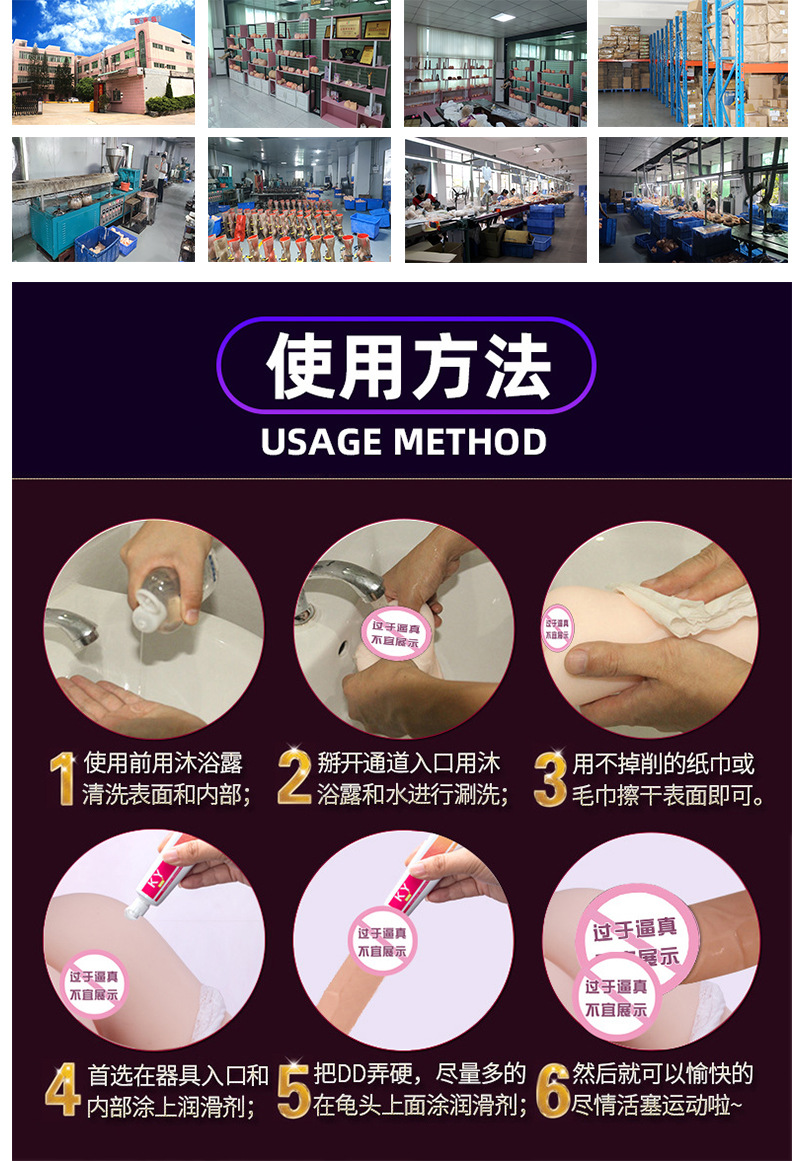 使用方法
USAGE METHOD

过于逼真 不宜展示

过于逼真 不宜展示

1 使用前用沐浴露清洗表面和内部；

2 掰开通道入口用沐浴露和水进行涮洗；

3 用不掉削的纸巾或毛巾擦干表面即可。

KY

过于逼真 不宜展示

KY

过于逼真 不宜展示

过于逼真 不宜展示

过于逼真 不宜展示

4 首选在器具入口和内部涂上润滑剂；

5 把DD弄硬，尽量多的在龟头上面涂润滑剂；

6 然后就可以愉快的尽情活塞运动啦~