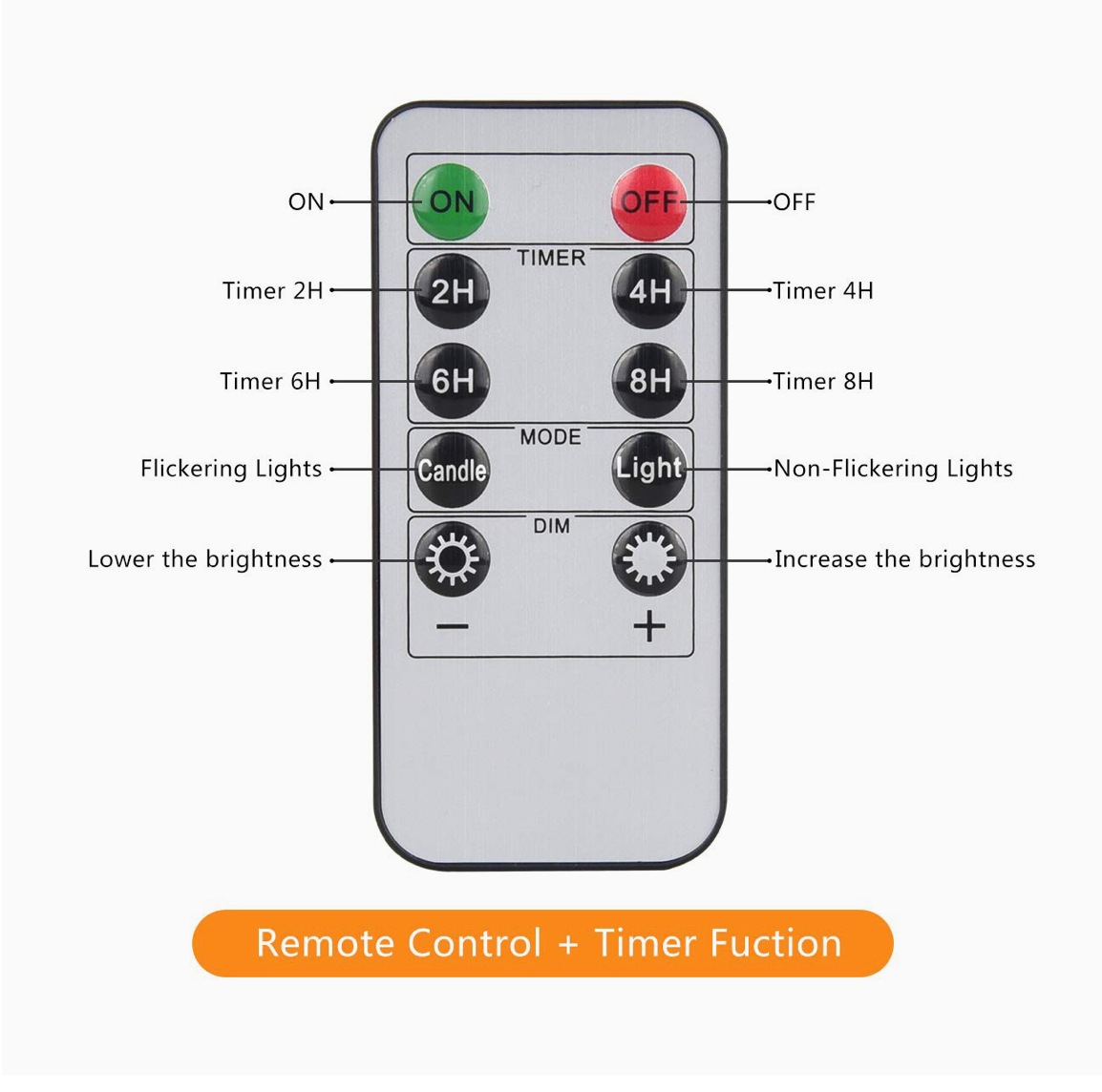 ON
ON
OFF
OFF

TIMER
Timer 2H
2H
4H
Timer 4H
Timer 6H
6H
8H
Timer 8H

MODE
Flickering Lights
Candle
Light
Non-Flickering Lights

DIM
Lower the brightness
Increase the brightness
−
+

Remote Control + Timer Fuction