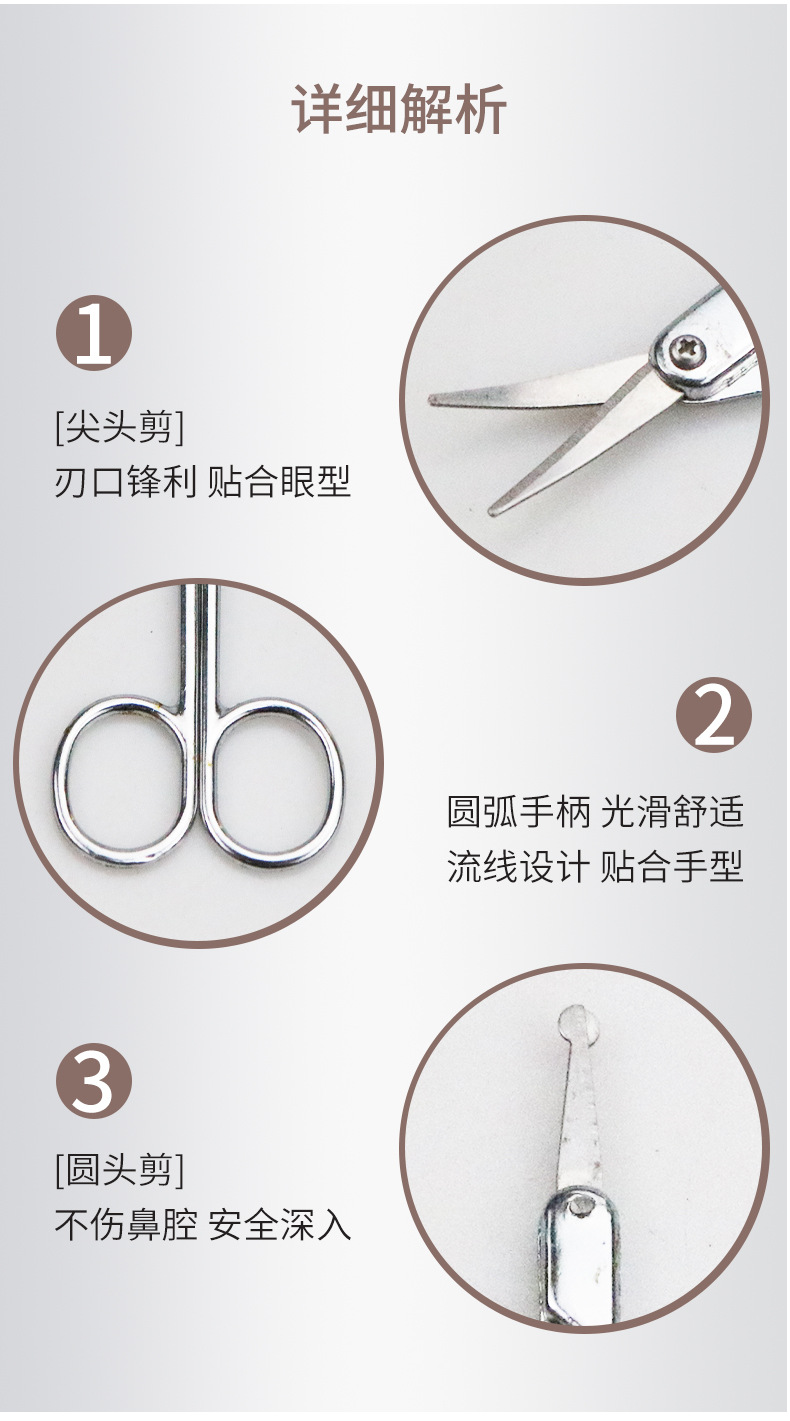 详细解析

1

[尖头剪]
刃口锋利 贴合眼型

2

圆弧手柄 光滑舒适
流线设计 贴合手型

3

[圆头剪]
不伤鼻腔 安全深入