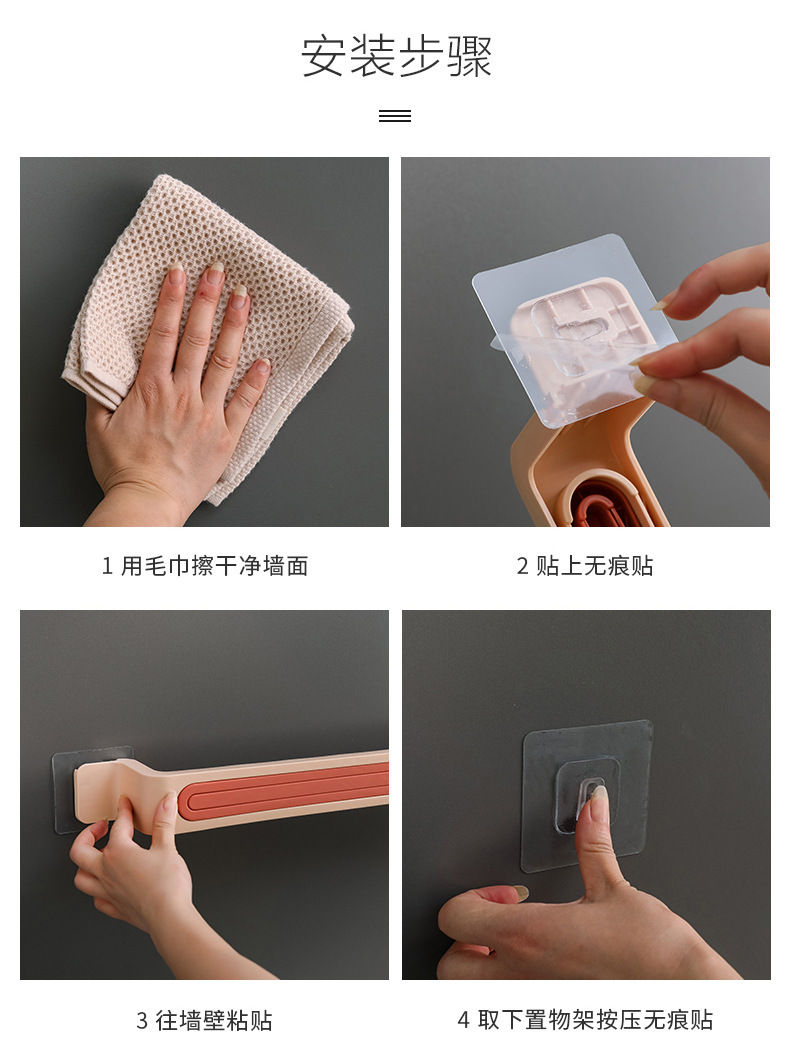 安装步骤

1 用毛巾擦干净墙面

2 贴上无痕贴

3 往墙壁粘贴

4 取下置物架按压无痕贴