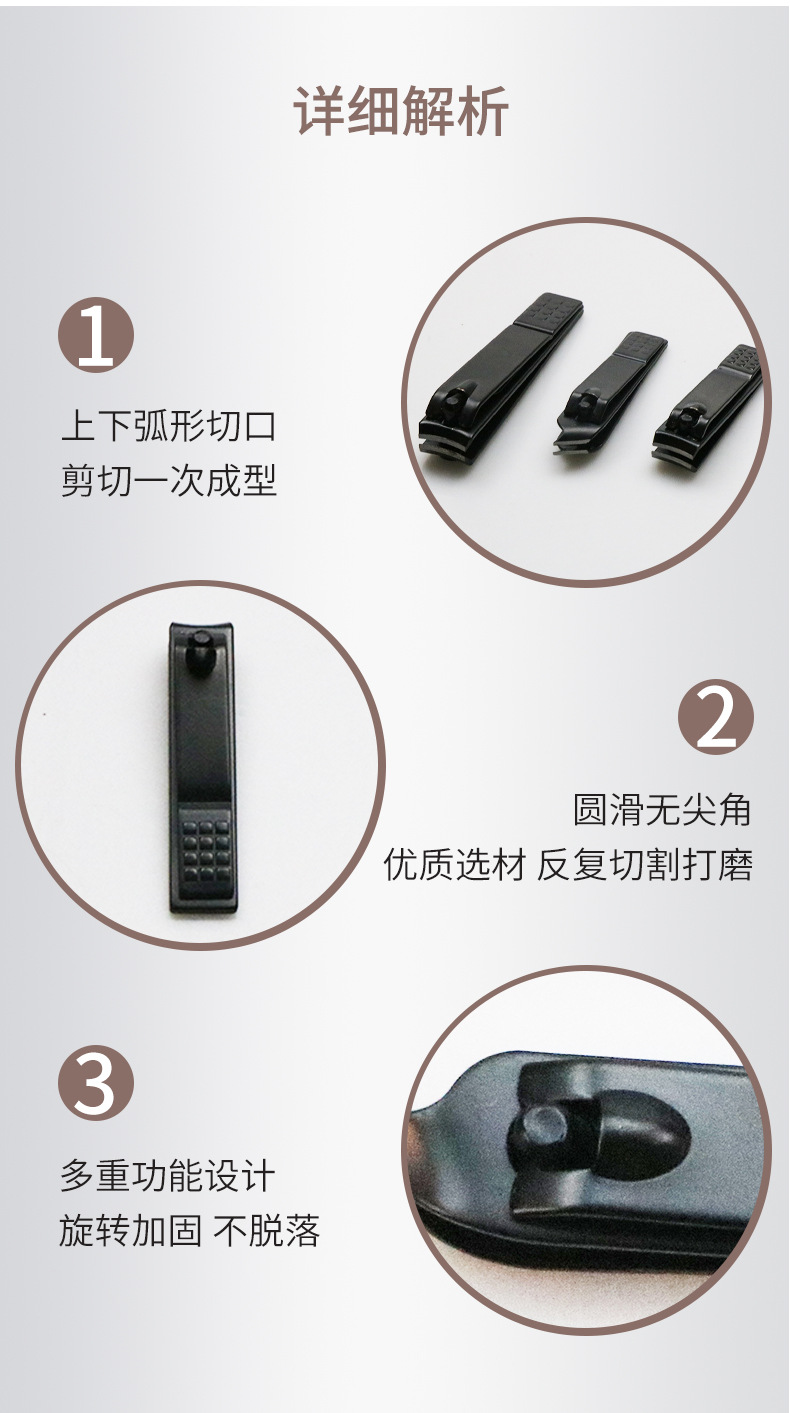 详细解析

1

上下弧形切口
剪切一次成型

2

圆滑无尖角
优质选材 反复切割打磨

3

多重功能设计
旋转加固 不脱落