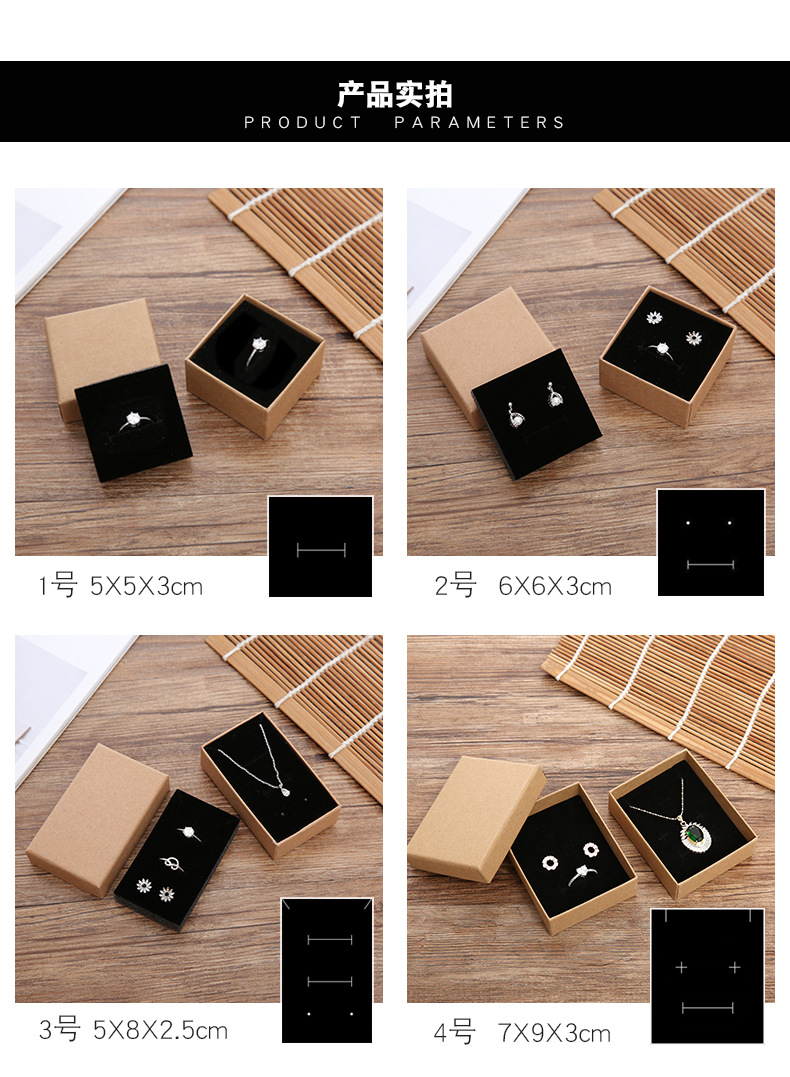 产品实拍
PRODUCT PARAMETERS

1号 5X5X3cm

2号 6X6X3cm

3号 5X8X2.5cm

4号 7X9X3cm