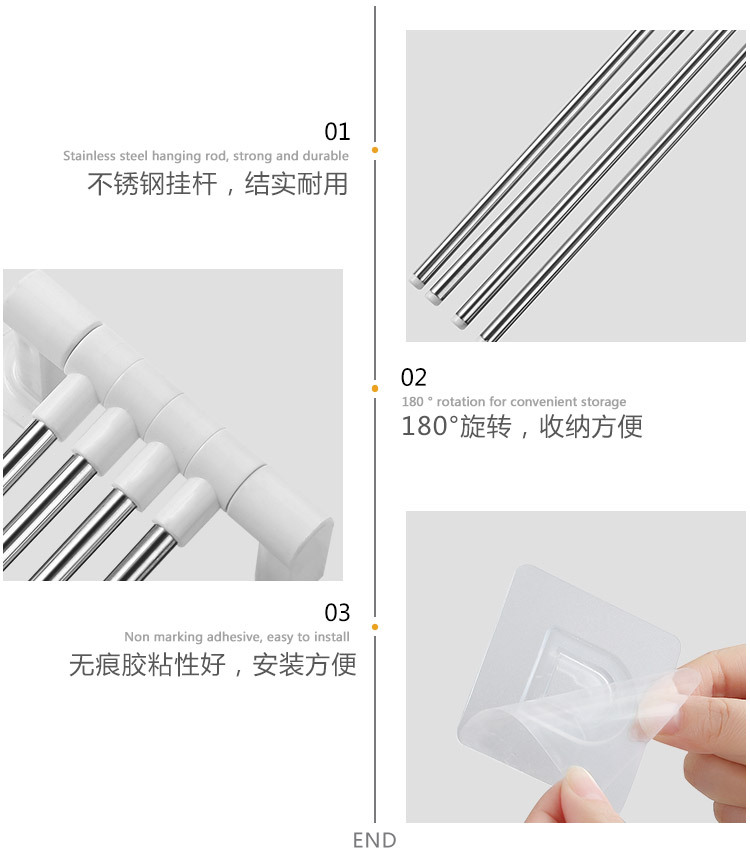 01
Stainless steel hanging rod, strong and durable
不锈钢挂杆，结实耐用

02
180 ° rotation for convenient storage
180°旋转，收纳方便

03
Non marking adhesive, easy to install
无痕胶粘性好，安装方便

END