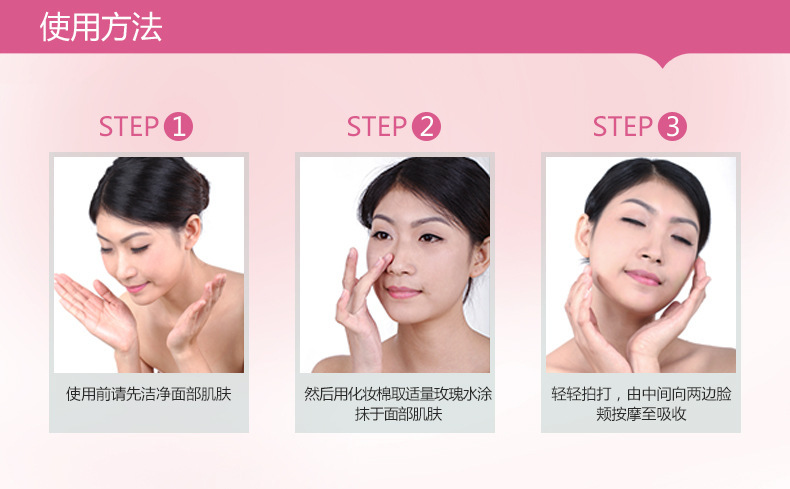 使用方法

STEP 1

使用前请先洁净面部肌肤

STEP 2

然后用化妆棉取适量玫瑰水涂抹于面部肌肤

STEP 3

轻轻拍打，由中间向两边脸颊按摩至吸收