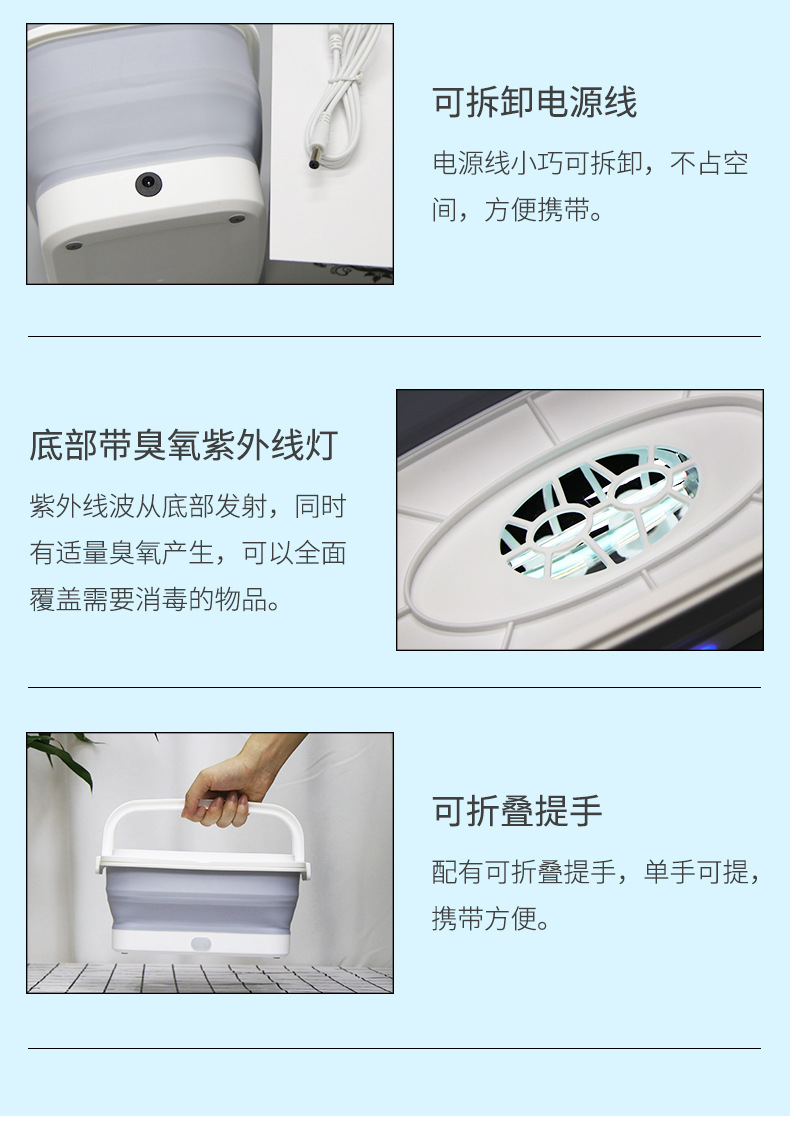 可拆卸电源线

电源线小巧可拆卸，不占空间，方便携带。

底部带臭氧紫外线灯

紫外线波从底部发射，同时有适量臭氧产生，可以全面覆盖需要消毒的物品。

可折叠提手

配有可折叠提手，单手可提，携带方便。