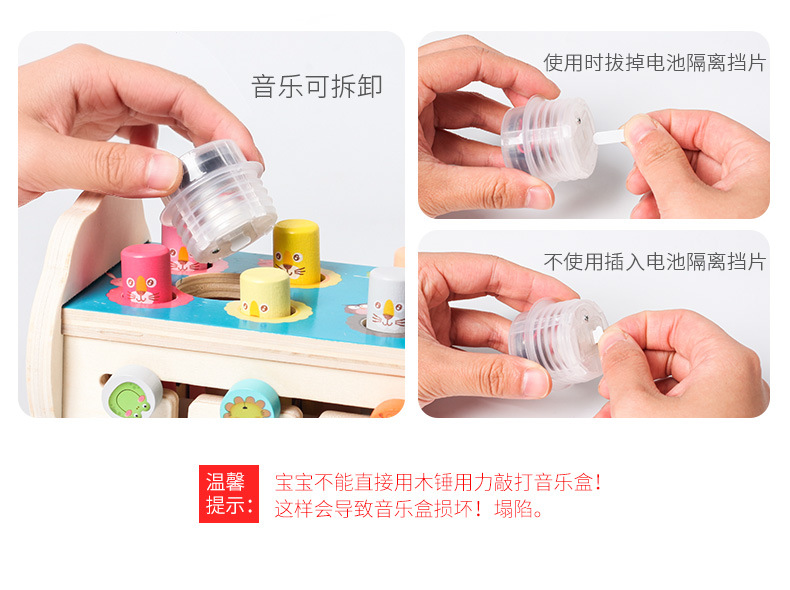 音乐可拆卸

使用时拔掉电池隔离挡片

不使用插入电池隔离挡片

温馨提示：

宝宝不能直接用木锤用力敲打音乐盒！
这样会导致音乐盒损坏！塌陷。