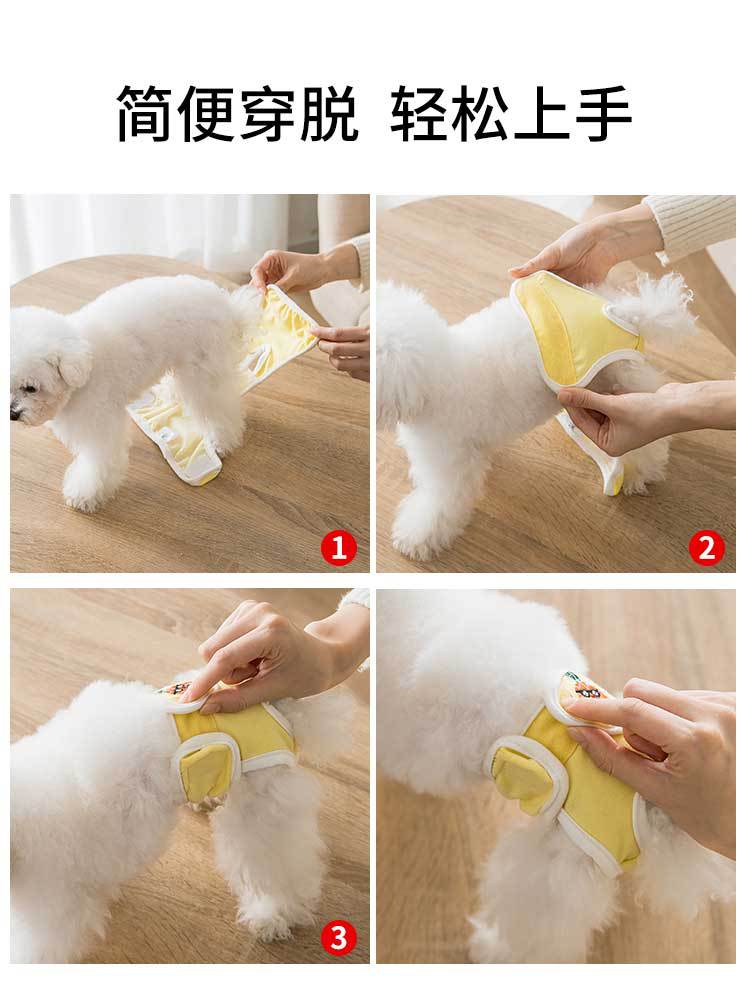 简便穿脱 轻松上手

1

2

3