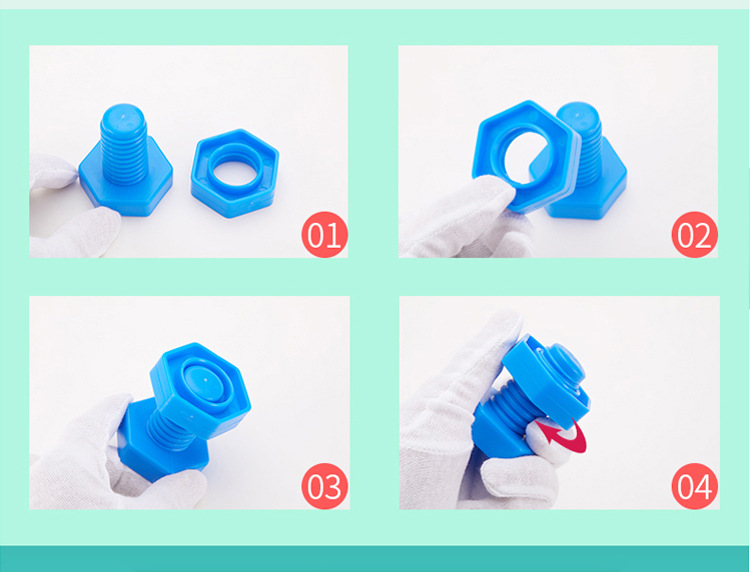 01

02

03

04