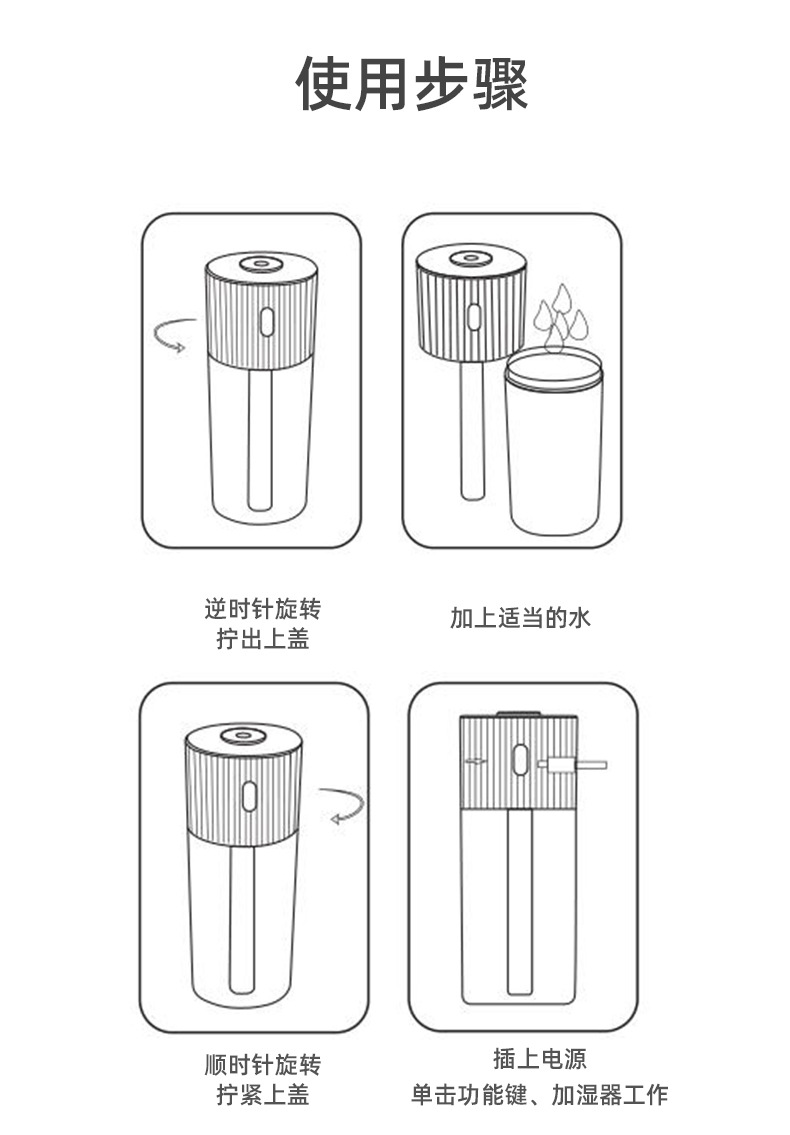 使用步骤

逆时针旋转
拧出上盖

加上适当的水

顺时针旋转
拧紧上盖

插上电源
单击功能键、加湿器工作