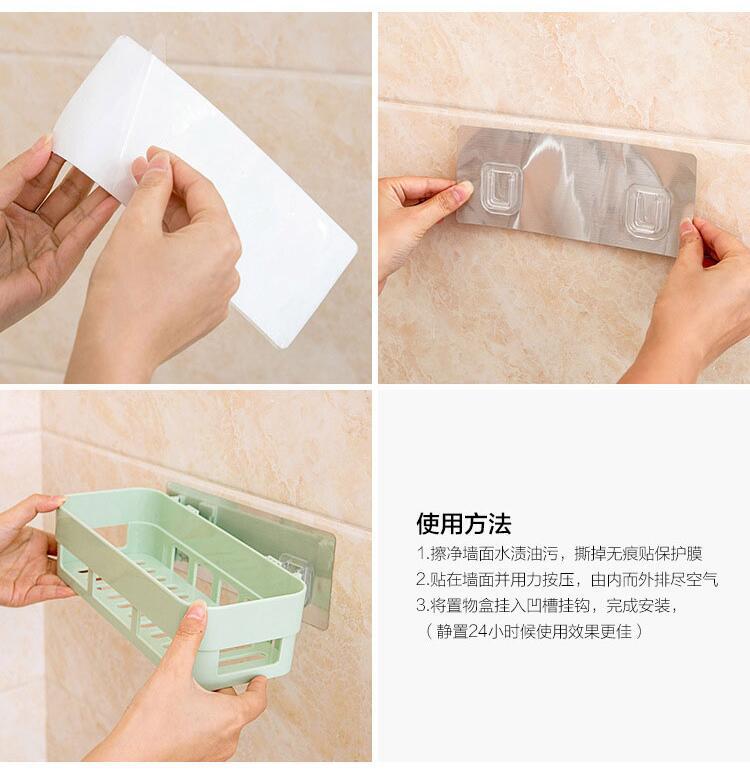 使用方法

1.擦净墙面水渍油污，撕掉无痕贴保护膜
2.贴在墙面并用力按压，由内而外排尽空气
3.将置物盒挂入凹槽挂钩，完成安装，
（静置24小时候使用效果更佳）