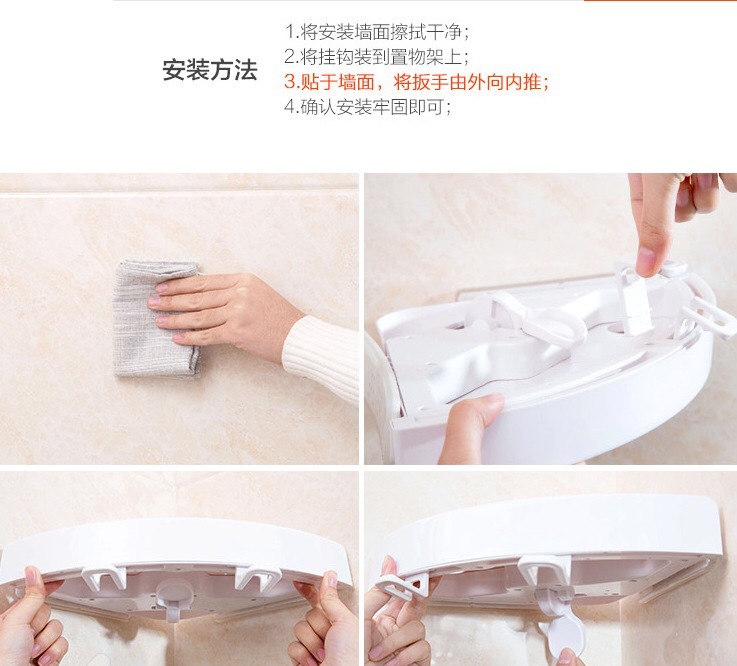 安装方法

1.将安装墙面擦拭干净;
2.将挂钩装到置物架上;
3.贴于墙面，将扳手由外向内推;
4.确认安装牢固即可;