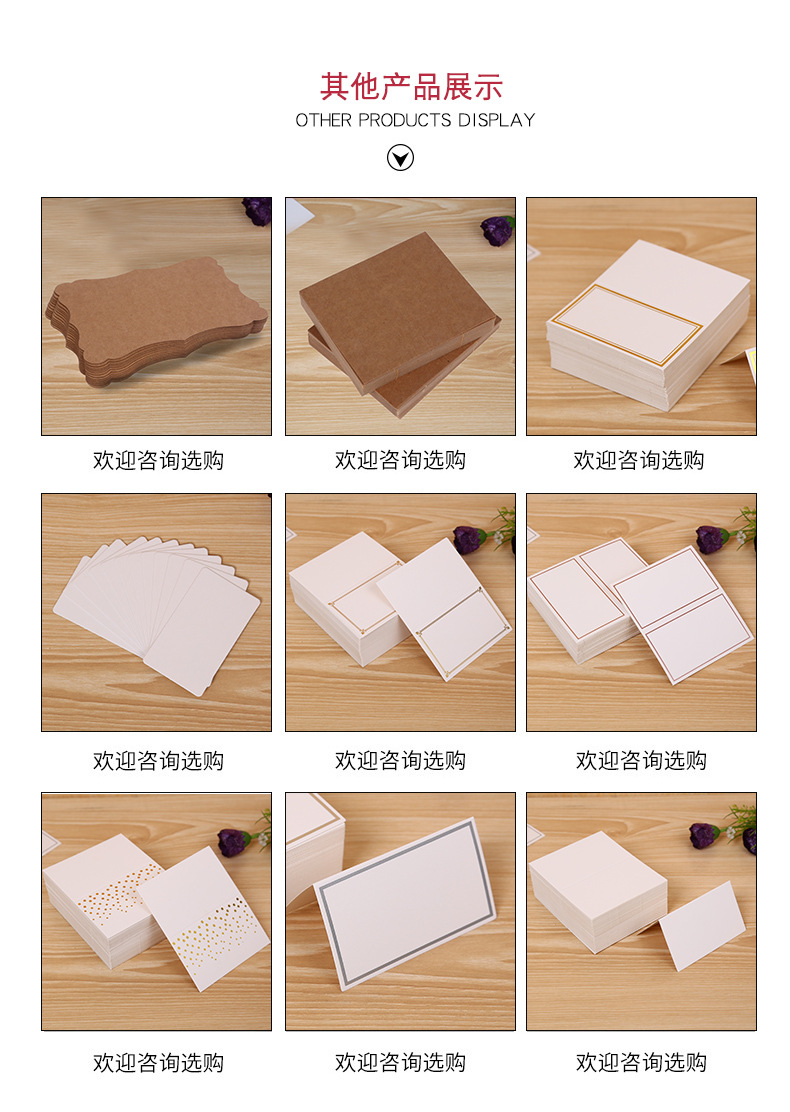 其他产品展示
OTHER PRODUCTS DISPLAY

欢迎咨询选购

欢迎咨询选购

欢迎咨询选购

欢迎咨询选购

欢迎咨询选购

欢迎咨询选购

欢迎咨询选购

欢迎咨询选购

欢迎咨询选购