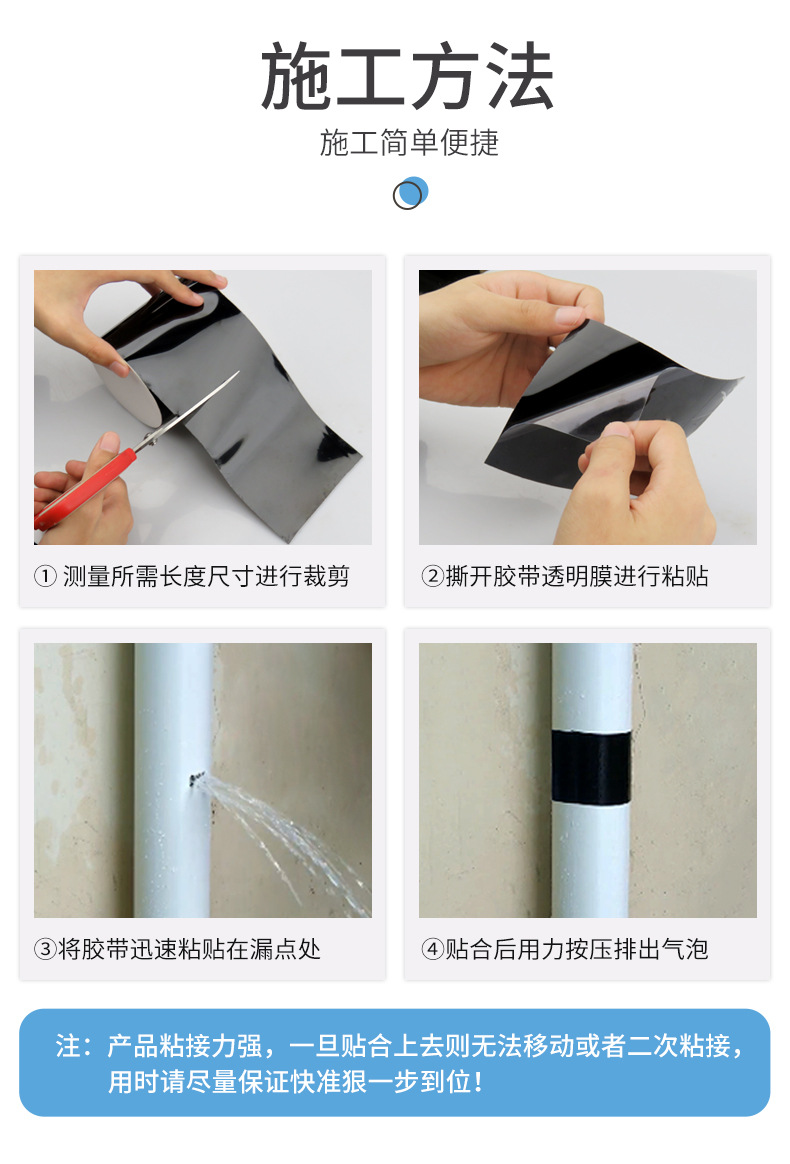 施工方法

施工简单便捷

① 测量所需长度尺寸进行裁剪

②撕开胶带透明膜进行粘贴

③将胶带迅速粘贴在漏点处

④贴合后用力按压排出气泡

注：产品粘接力强，一旦贴合上去则无法移动或者二次粘接，用时请尽量保证快准狠一步到位！