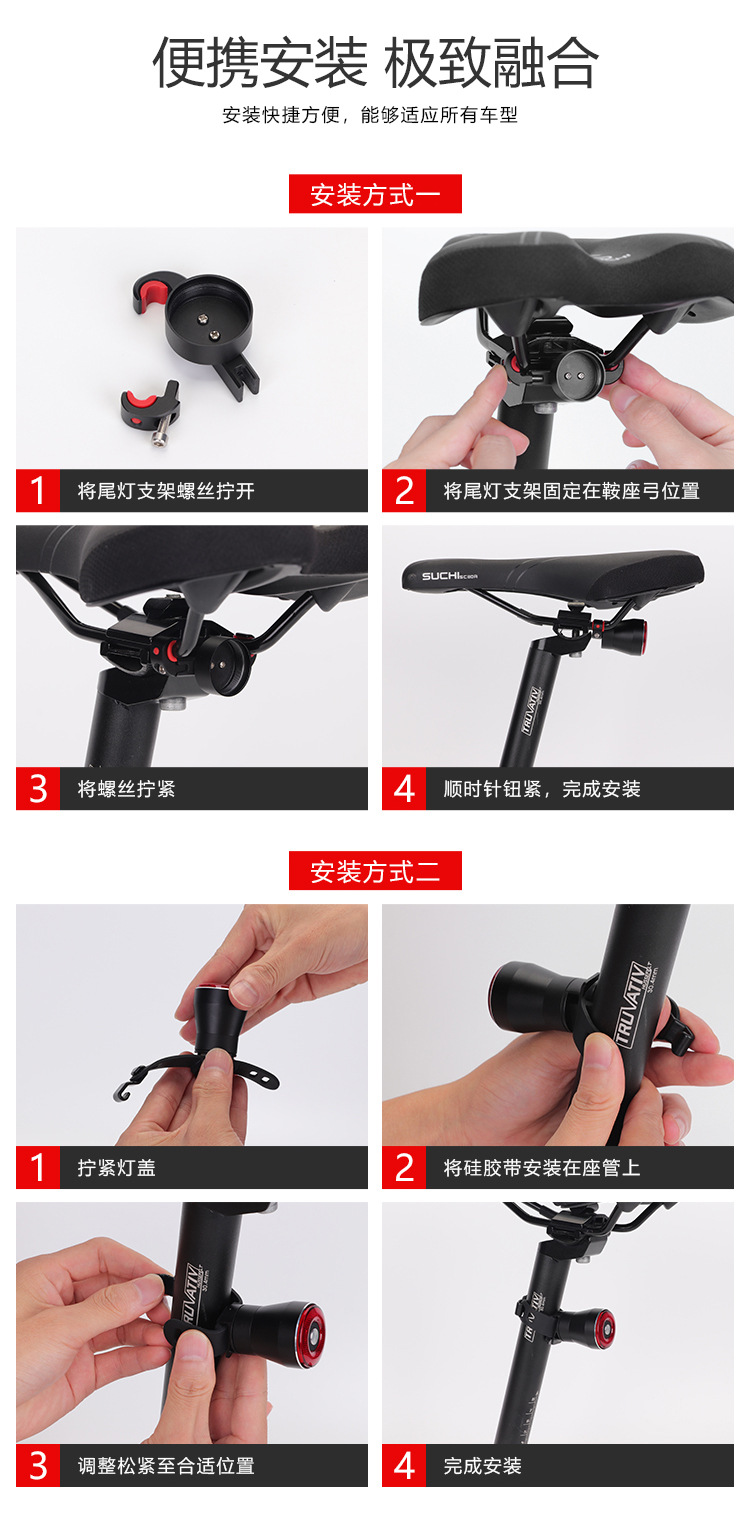 便携安装 极致融合

安装快捷方便，能够适应所有车型

安装方式一

1 将尾灯支架螺丝拧开

2 将尾灯支架固定在鞍座弓位置

3 将螺丝拧紧

SUCHI

TRUVATIV

4 顺时针钮紧，完成安装

安装方式二

1 拧紧灯盖

TRUVATIV

2 将硅胶带安装在座管上

TRUVATIV

3 调整松紧至合适位置

TRUVATIV

4 完成安装